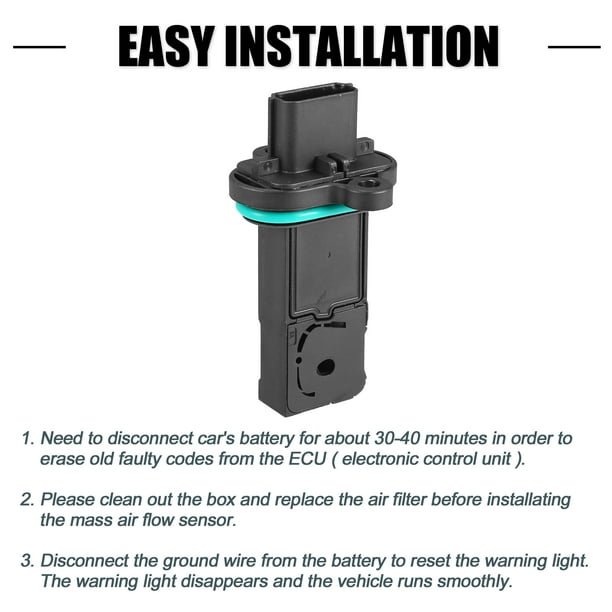 EASY INSTALLATION

1. Need to disconnect car's battery for about 30-40 minutes in order to erase old faulty codes from the ECU ( electronic control unit ).

2. Please clean out the box and replace the air filter before installating the mass air flow sensor.

3. Disconnect the ground wire from the battery to reset the warning light. The warning light disappears and the vehicle runs smoothly.