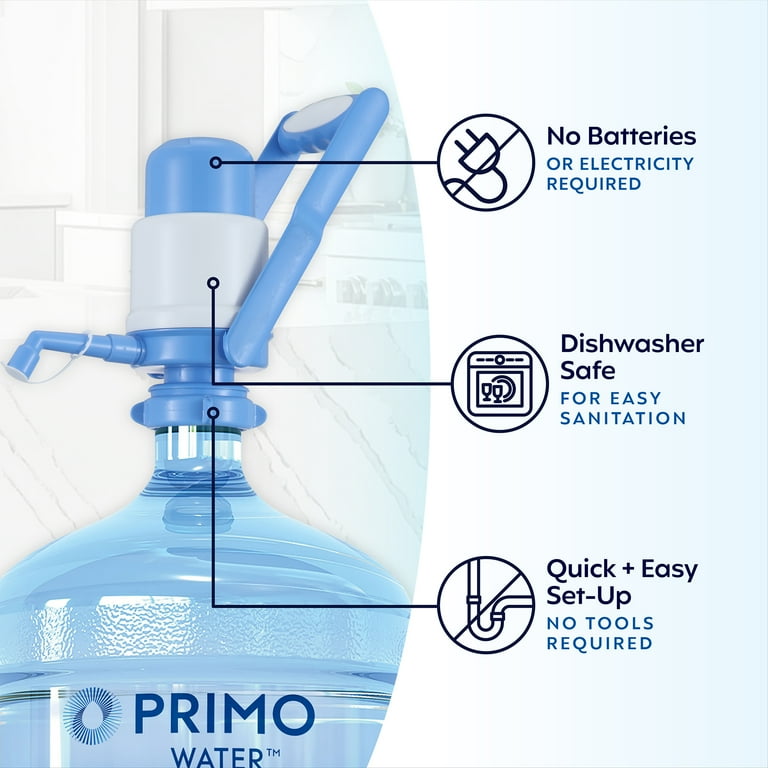 No Batteries
OR ELECTRICITY REQUIRED

Dishwasher Safe
FOR EASY SANITATION

Quick + Easy Set-Up
NO TOOLS REQUIRED

PRIMO
WATER™