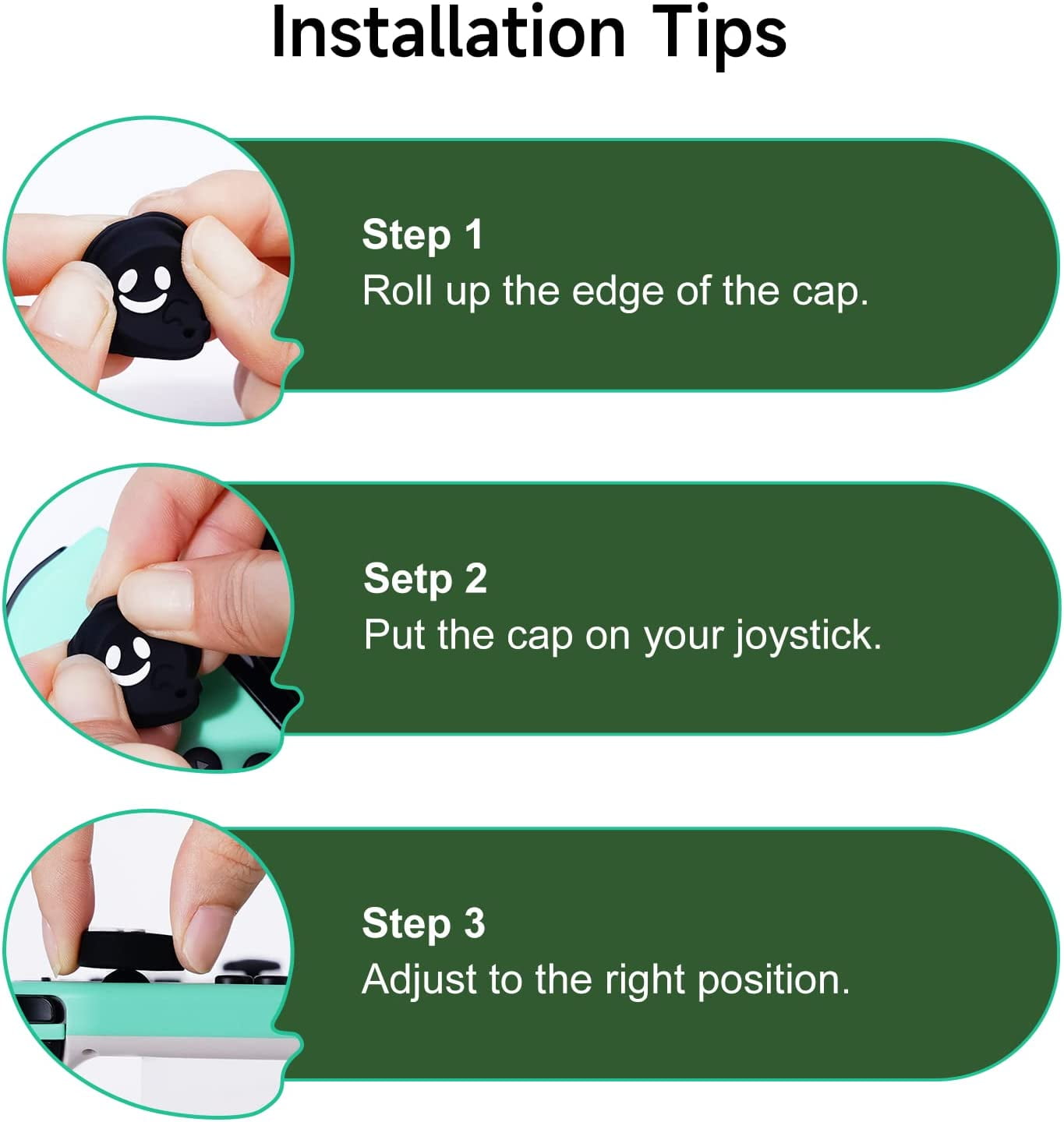 Installation Tips

Step 1
Roll up the edge of the cap.

Setp 2
Put the cap on your joystick.

Step 3
Adjust to the right position.