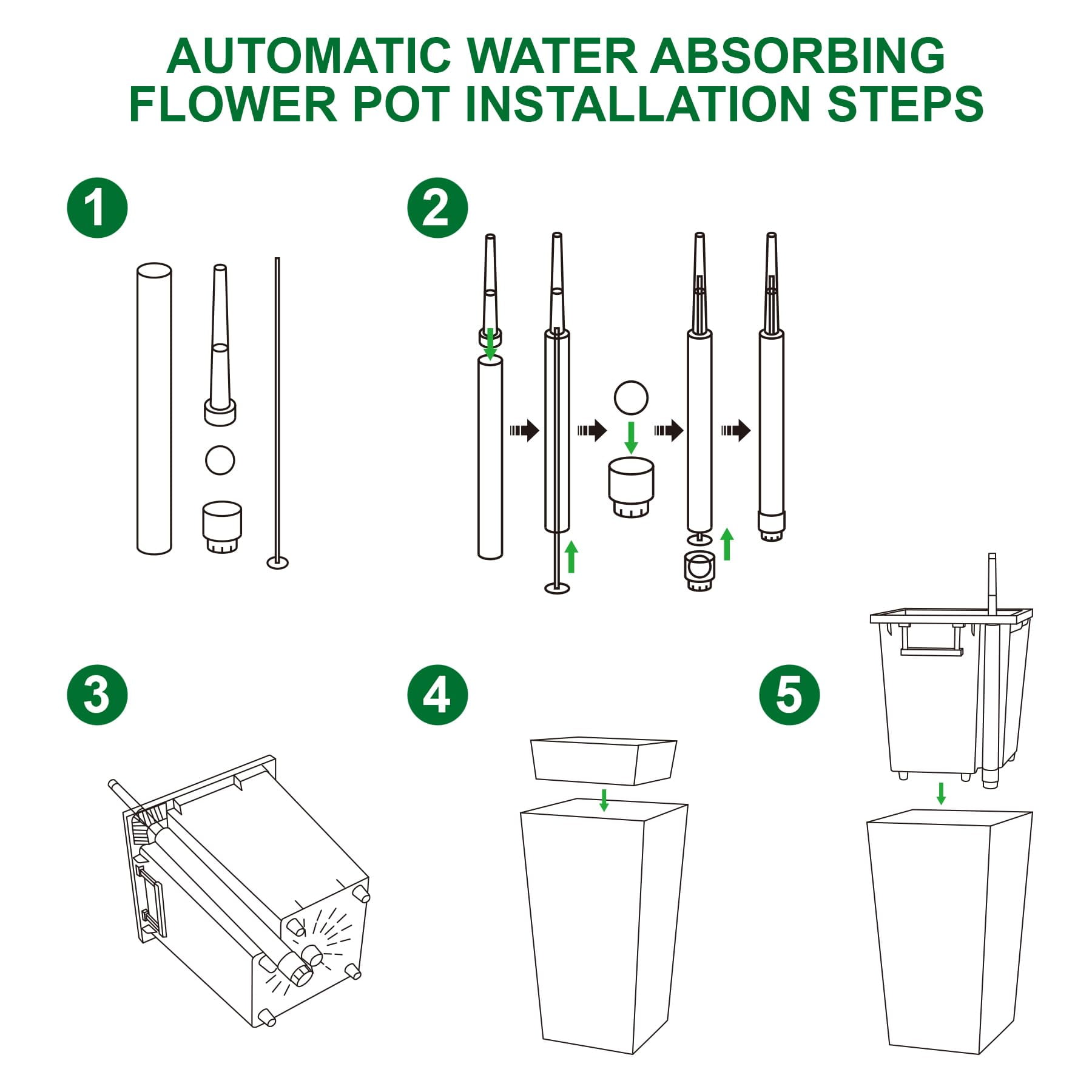 AUTOMATIC WATER ABSORBING FLOWER POT INSTALLATION STEPS

1

2

3

4

5