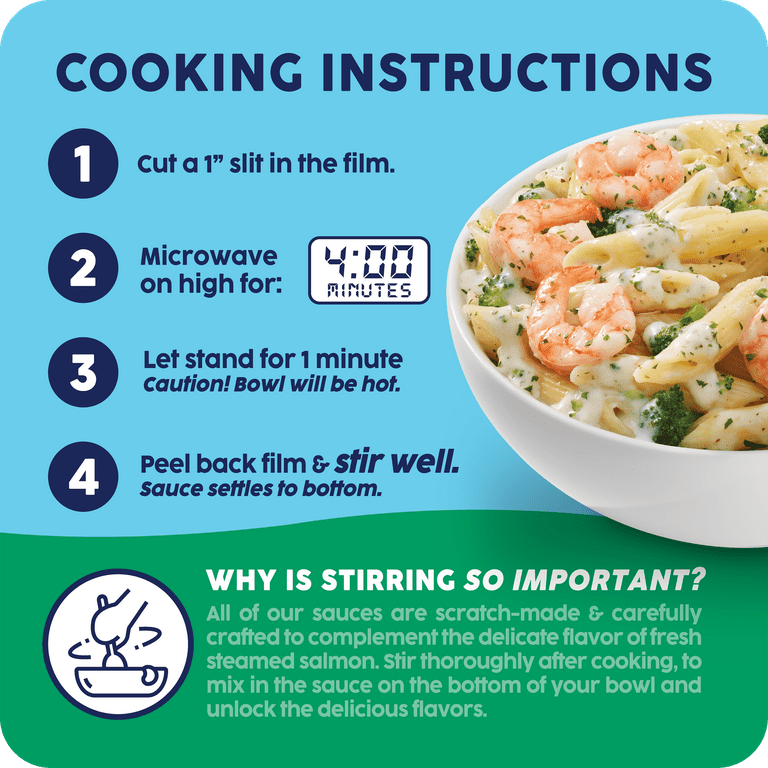 COOKING INSTRUCTIONS

1 Cut a 1” slit in the film.

2 Microwave on high for: 4:00 MINUTES

3 Let stand for 1 minute
Caution! Bowl will be hot.

4 Peel back film & stir well.
Sauce settles to bottom.

WHY IS STIRRING SO IMPORTANT?
All of our sauces are scratch-made & carefully crafted to complement the delicate flavor of fresh steamed salmon. Stir thoroughly after cooking, to mix in the sauce on the bottom of your bowl and unlock the delicious flavors.