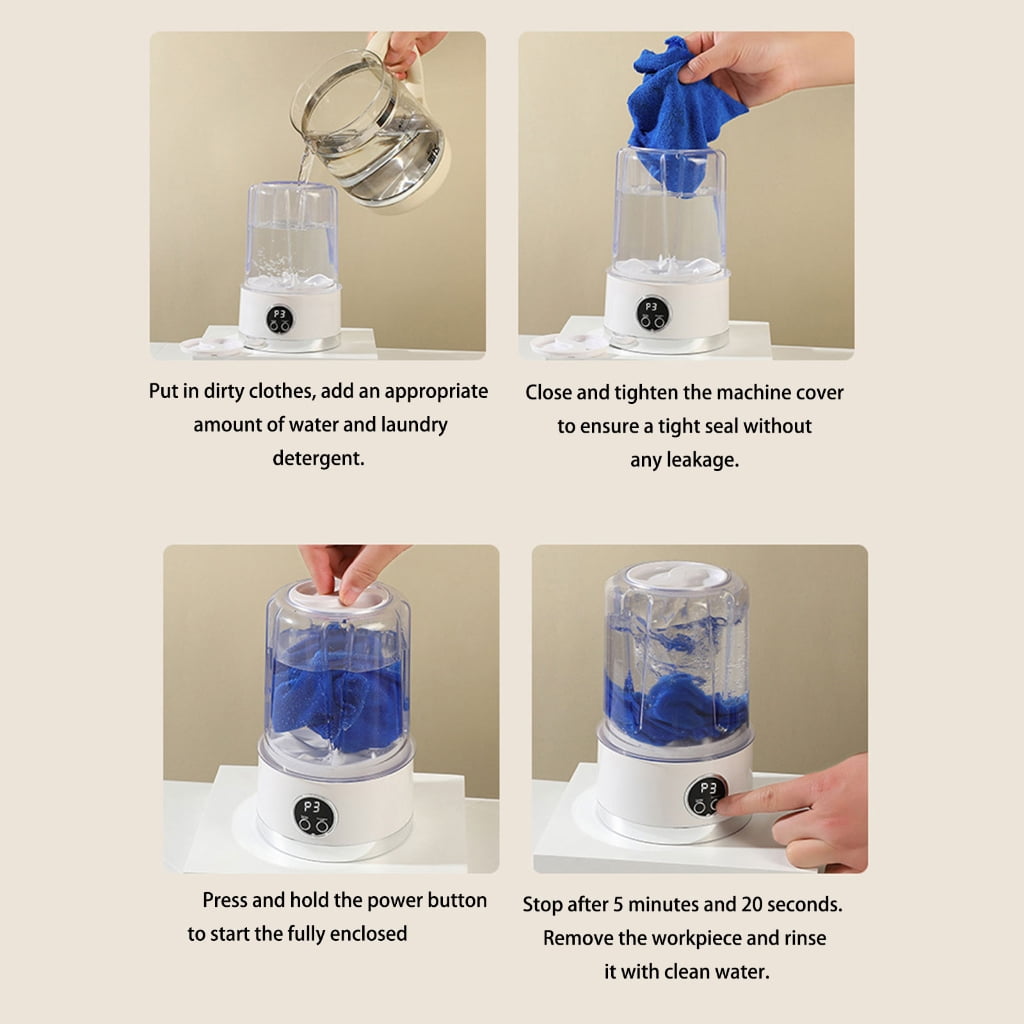 P3

Put in dirty clothes, add an appropriate amount of water and laundry detergent.

P3

Close and tighten the machine cover to ensure a tight seal without any leakage.

P3

Press and hold the power button to start the fully enclosed

P3

Stop after 5 minutes and 20 seconds. Remove the workpiece and rinse it with clean water.