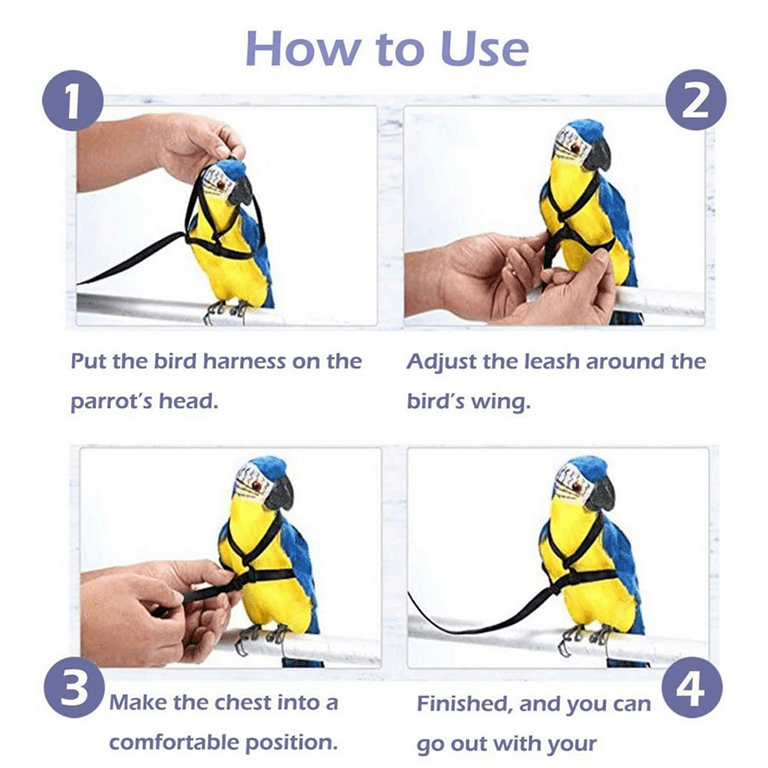 How to Use

1

2

Put the bird harness on the parrot's head.

Adjust the leash around the bird's wing.

3

Make the chest into a comfortable position.

4

Finished, and you can go out with your