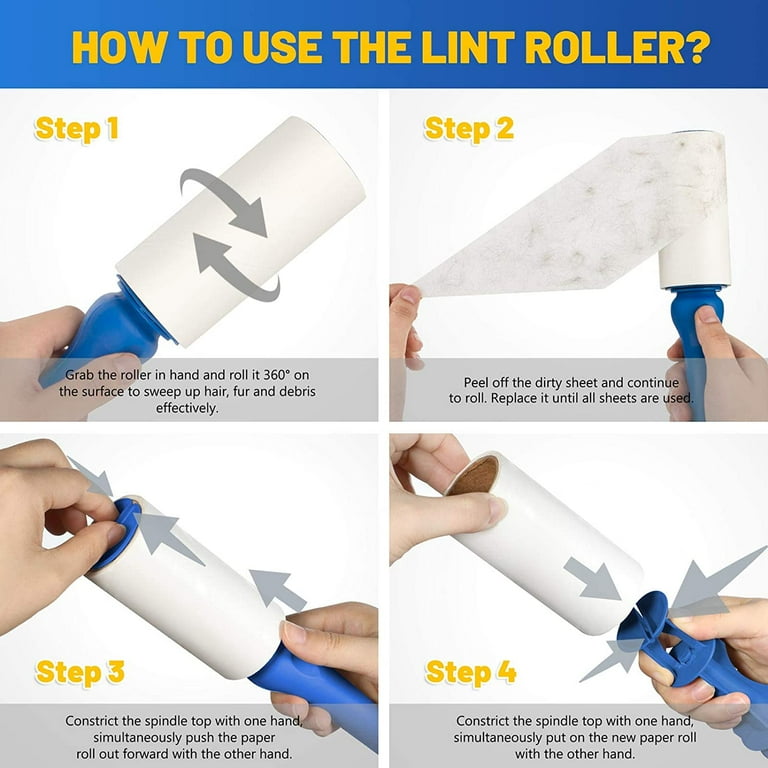 HOW TO USE THE LINT ROLLER?

Step 1

Grab the roller in hand and roll it 360° on the surface to sweep up hair, fur and debris effectively.

Step 2

Peel off the dirty sheet and continue to roll. Replace it until all sheets are used.

Step 3

Constrict the spindle top with one hand, simultaneously push the paper roll out forward with the other hand.

Step 4

Constrict the spindle top with one hand, simultaneously put on the new paper roll with the other hand.