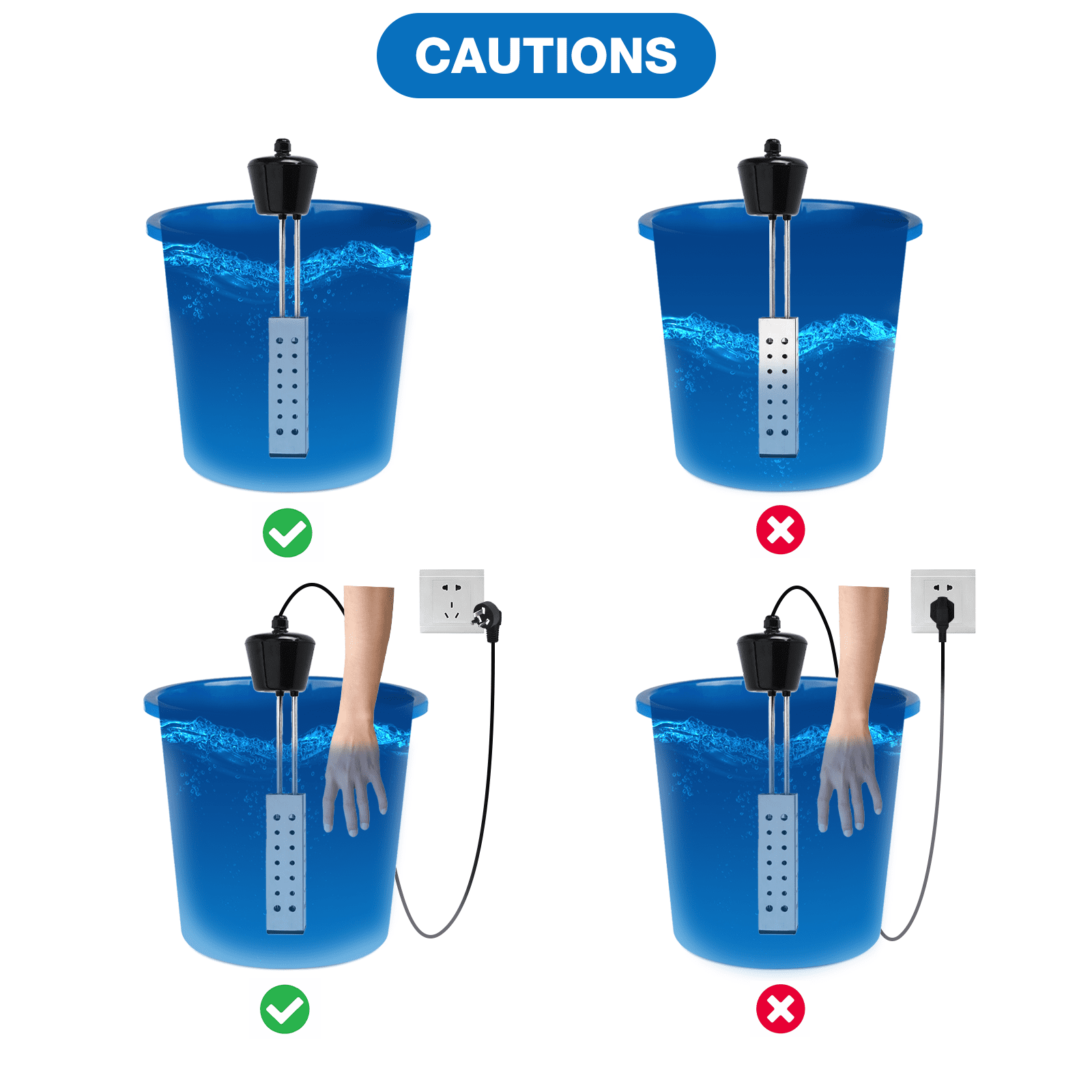 CAUTIONS