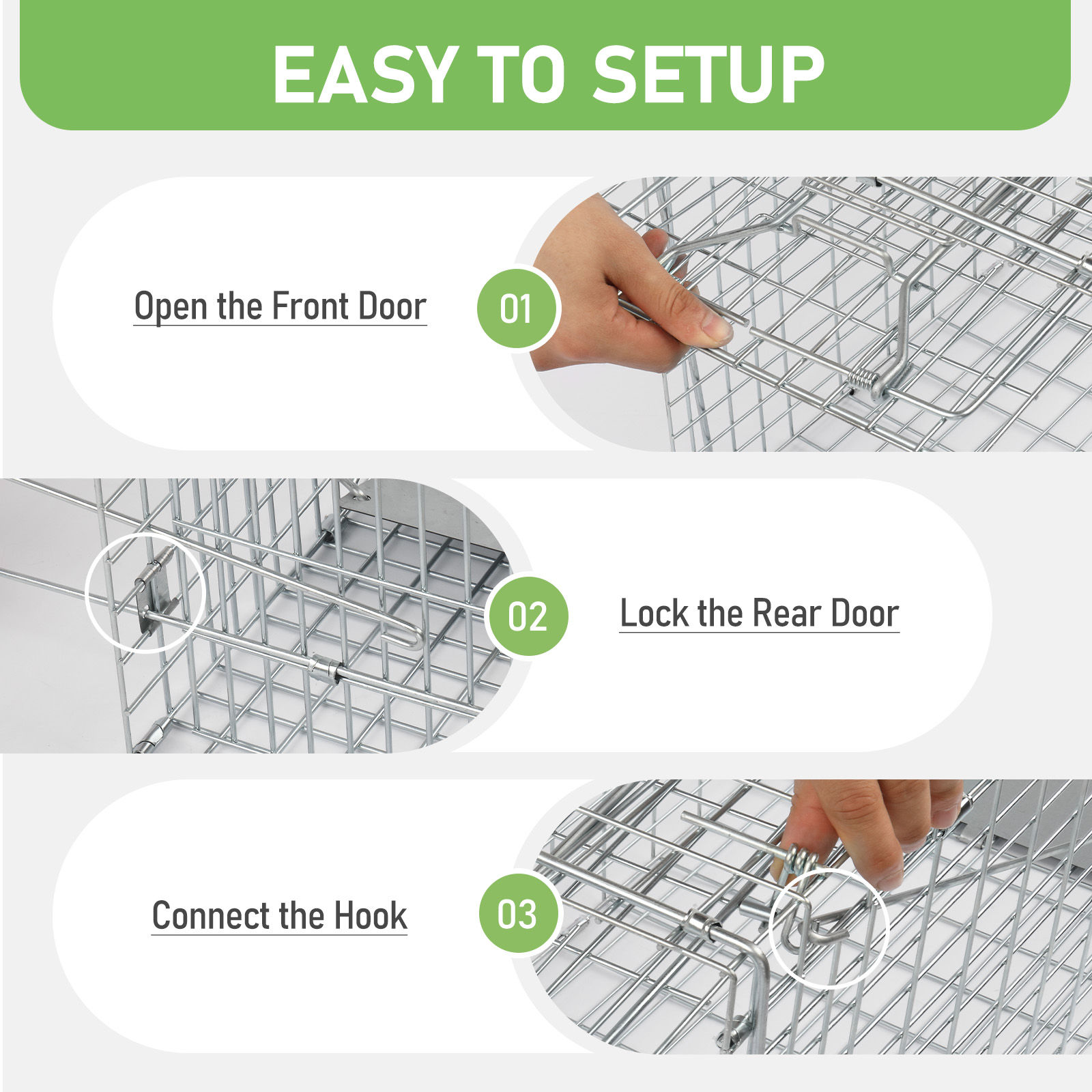 EASY TO SETUP

Open the Front Door

01

02

Lock the Rear Door

Connect the Hook

03