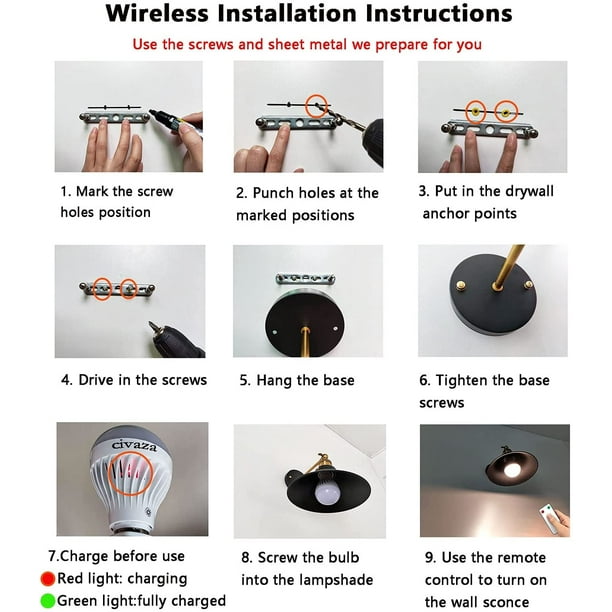 Wireless Installation Instructions

Use the screws and sheet metal we prepare for you

1. Mark the screw holes position

2. Punch holes at the marked positions

3. Put in the drywall anchor points

4. Drive in the screws

5. Hang the base

6. Tighten the base screws

civaza

7.Charge before use
Red light: charging
Green light:fully charged

8. Screw the bulb into the lampshade

9. Use the remote control to turn on the wall sconce