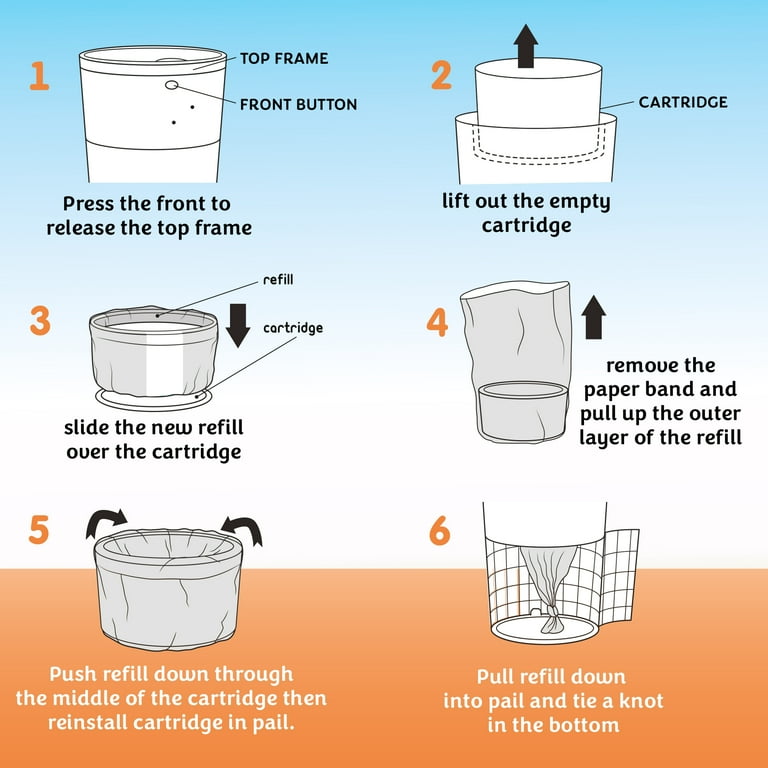 1

TOP FRAME

FRONT BUTTON

Press the front to release the top frame

2

CARTRIDGE

lift out the empty cartridge

3

refill

cartridge

slide the new refill over the cartridge

4

remove the paper band and pull up the outer layer of the refill

5

Push refill down through the middle of the cartridge then reinstall cartridge in pail.

6

Pull refill down into pail and tie a knot in the bottom