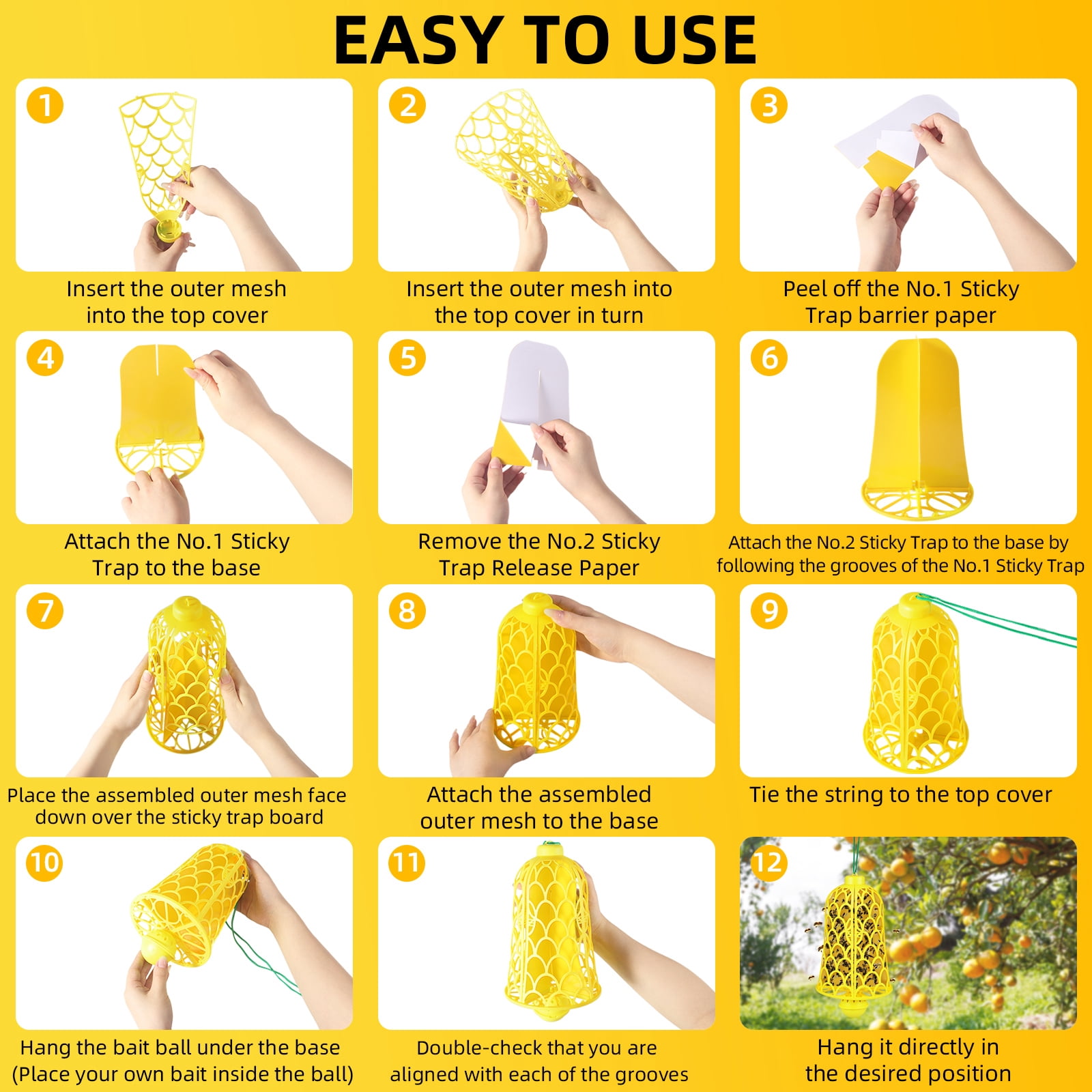 EASY TO USE

1
Insert the outer mesh into the top cover

2
Insert the outer mesh into the top cover in turn

3
Peel off the No.1 Sticky Trap barrier paper

4
Attach the No.1 Sticky Trap to the base

5
Remove the No.2 Sticky Trap Release Paper

6
Attach the No.2 Sticky Trap to the base by following the grooves of the No.1 Sticky Trap

7
Place the assembled outer mesh face down over the sticky trap board

8
Attach the assembled outer mesh to the base

9
Tie the string to the top cover

10
Hang the bait ball under the base (Place your own bait inside the ball)

11
Double-check that you are aligned with each of the grooves

12
Hang it directly in the desired position