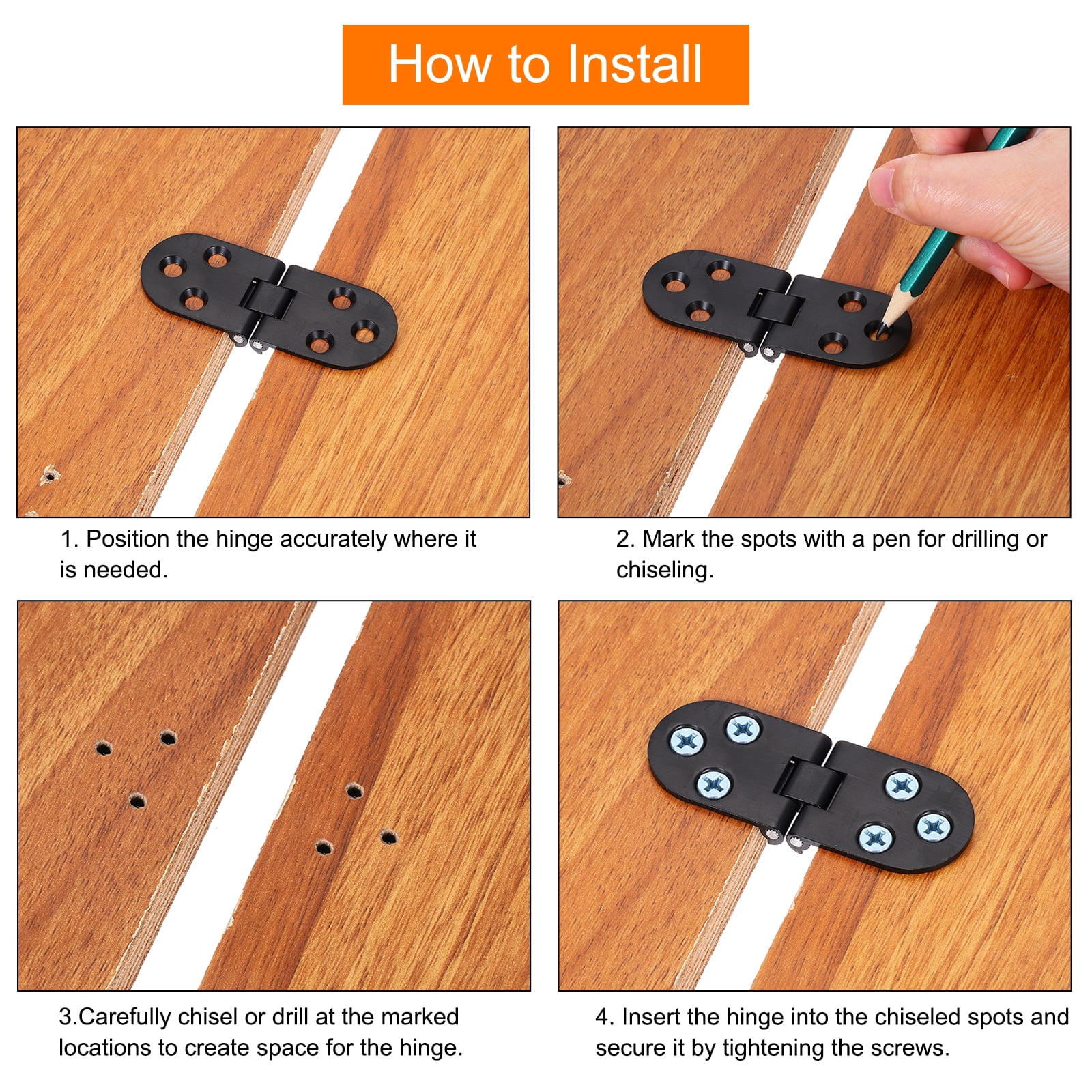 How to Install

1. Position the hinge accurately where it is needed.

2. Mark the spots with a pen for drilling or chiseling.

3.Carefully chisel or drill at the marked locations to create space for the hinge.

4. Insert the hinge into the chiseled spots and secure it by tightening the screws.