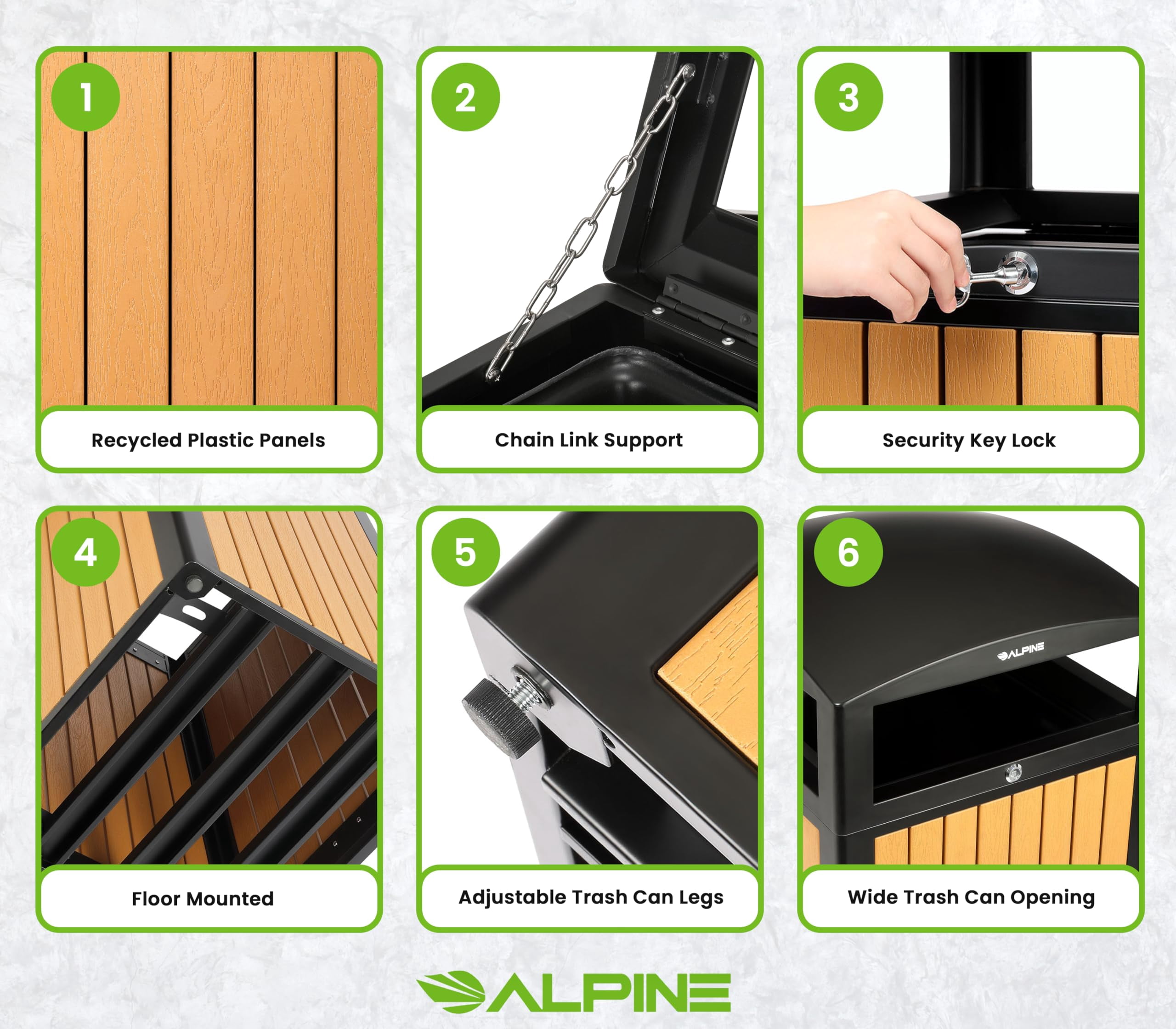 1
Recycled Plastic Panels

2
Chain Link Support

3
Security Key Lock

4
Floor Mounted

5
Adjustable Trash Can Legs

6
ALPINE
Wide Trash Can Opening

ALPINE