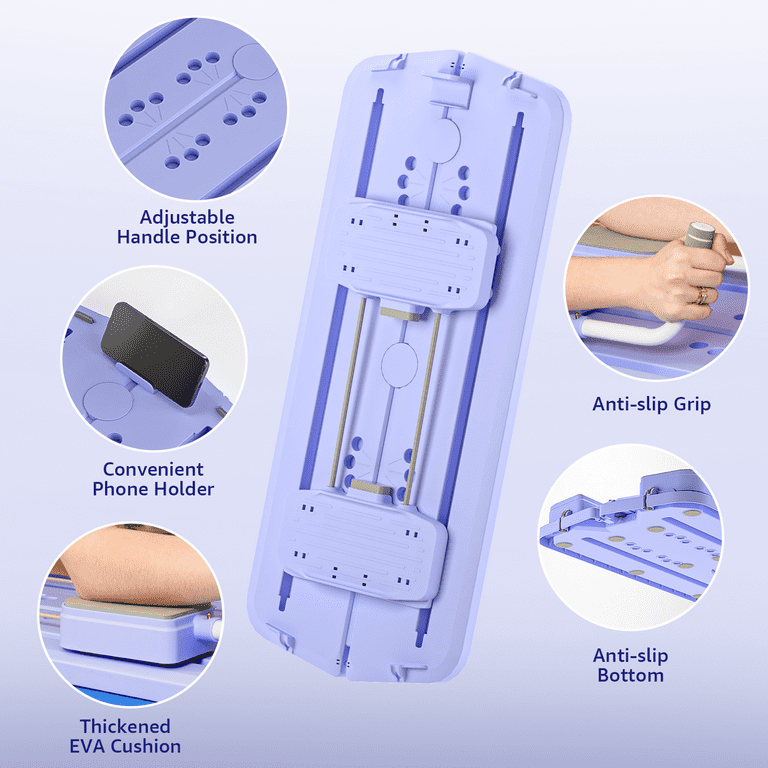 Adjustable Handle Position

Convenient Phone Holder

Thickened EVA Cushion

Anti-slip Grip

Anti-slip Bottom