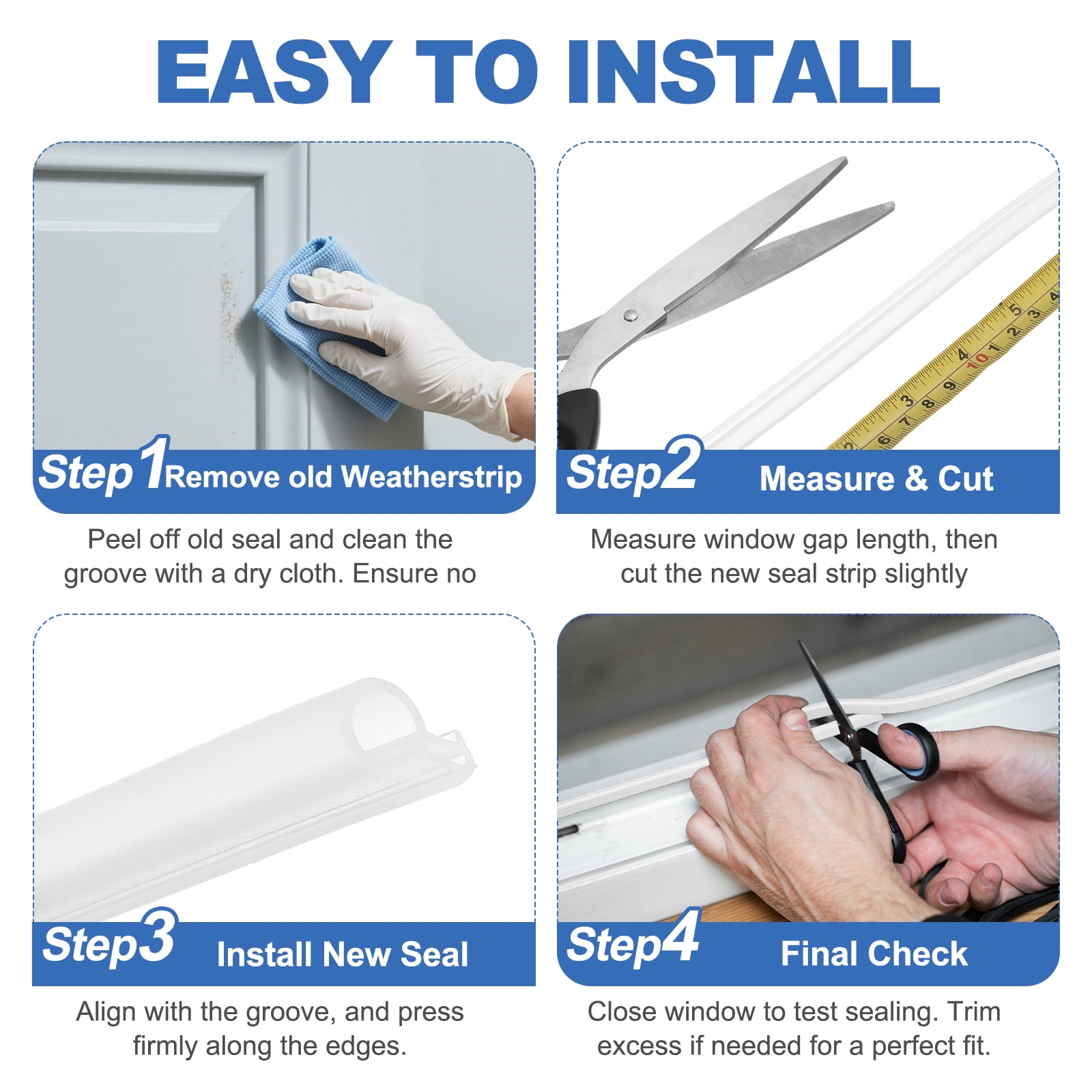 EASY TO INSTALL

Step1 Remove old Weatherstrip

Peel off old seal and clean the groove with a dry cloth. Ensure no

Step2 Measure & Cut

Measure window gap length, then cut the new seal strip slightly

Step3 Install New Seal

Align with the groove, and press firmly along the edges.

Step4 Final Check

Close window to test sealing. Trim excess if needed for a perfect fit.