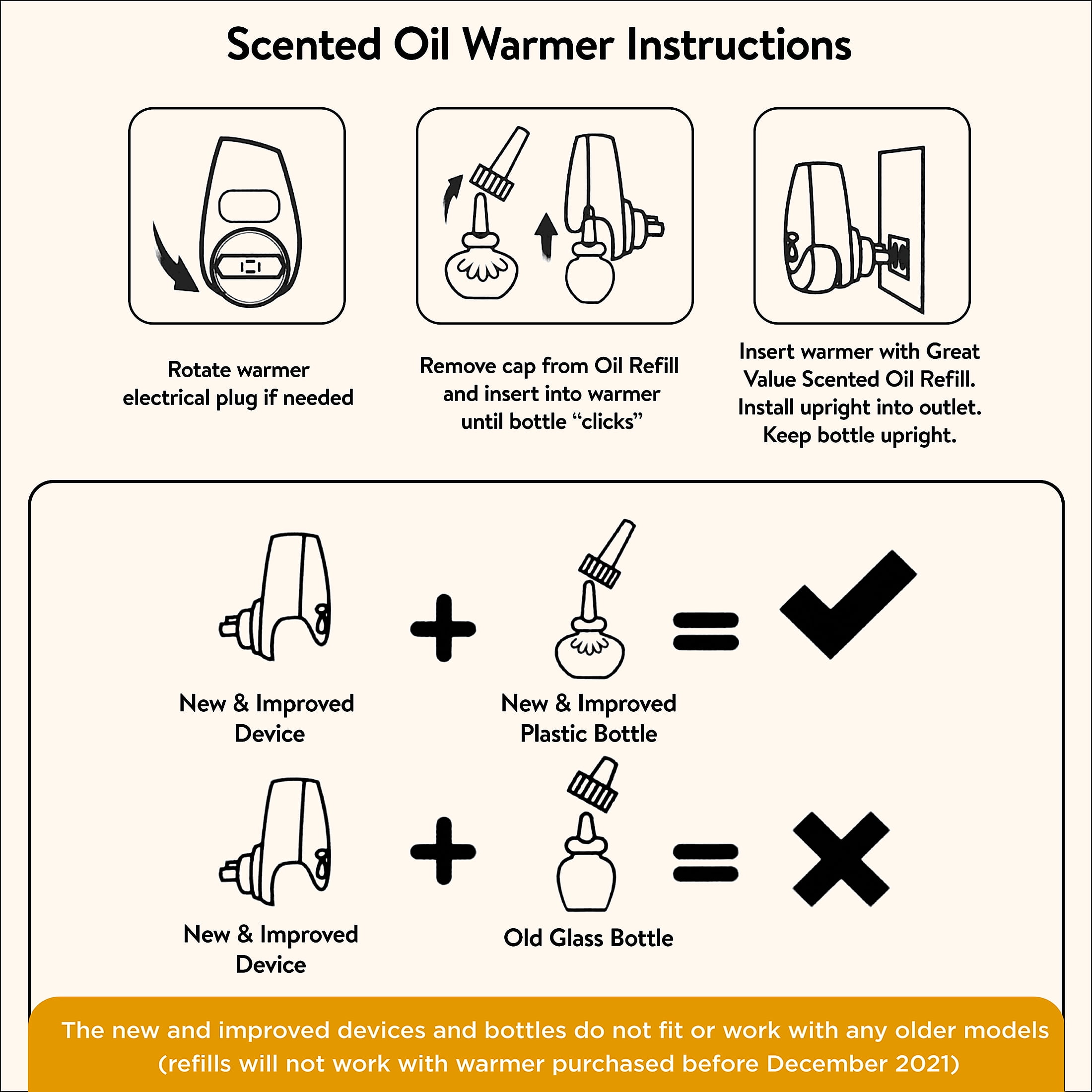 Scented Oil Warmer Instructions

Rotate warmer electrical plug if needed

Remove cap from Oil Refill and insert into warmer until bottle “clicks”

Insert warmer with Great Value Scented Oil Refill. Install upright into outlet. Keep bottle upright.

New & Improved Device

New & Improved Plastic Bottle

New & Improved Device

Old Glass Bottle

The new and improved devices and bottles do not fit or work with any older models (refills will not work with warmer purchased before December 2021)