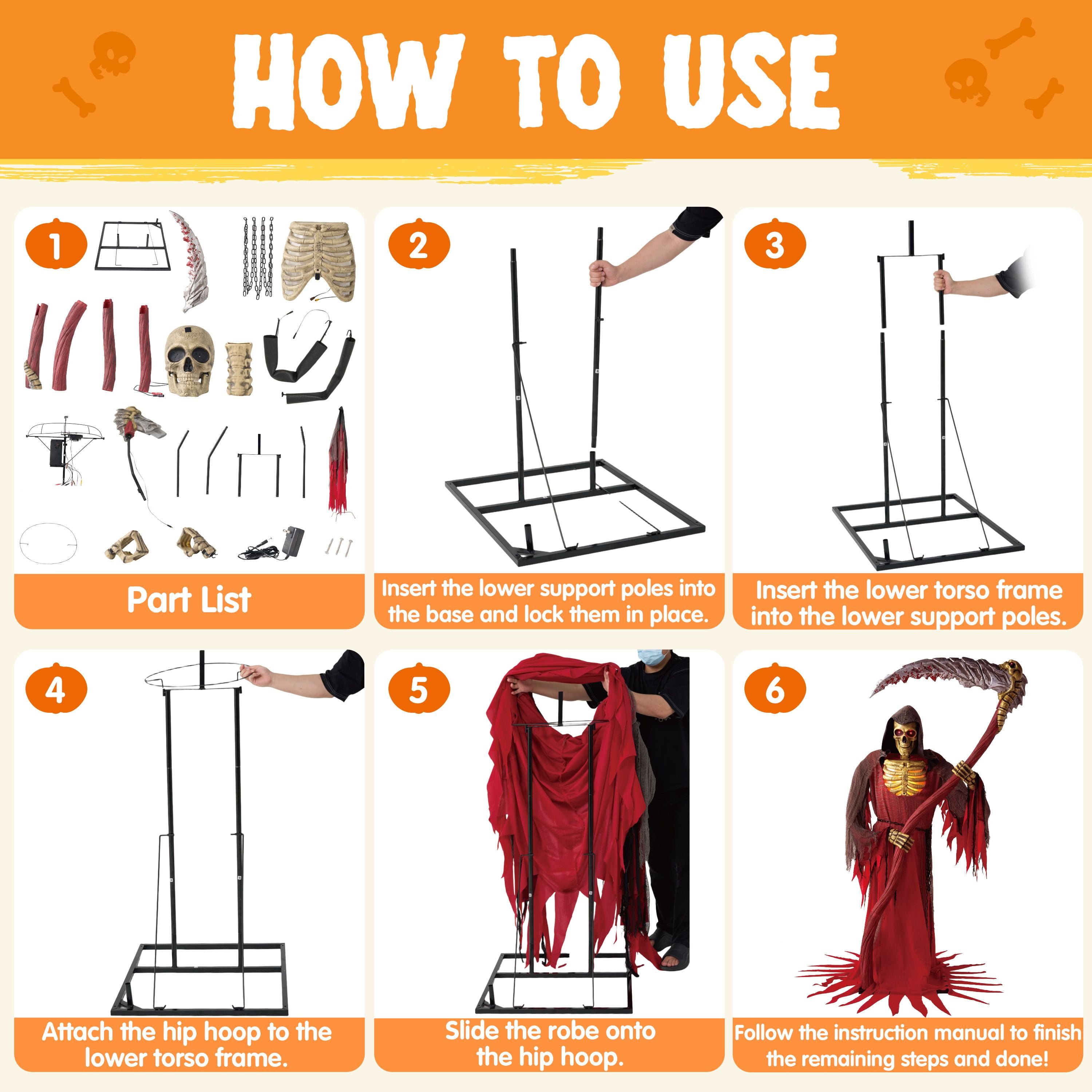 HOW TO USE

1

Part List

2

Insert the lower support poles into the base and lock them in place.

3

Insert the lower torso frame into the lower support poles.

4

Attach the hip hoop to the lower torso frame.

5

Slide the robe onto the hip hoop.

6

Follow the instruction manual to finish the remaining steps and done!