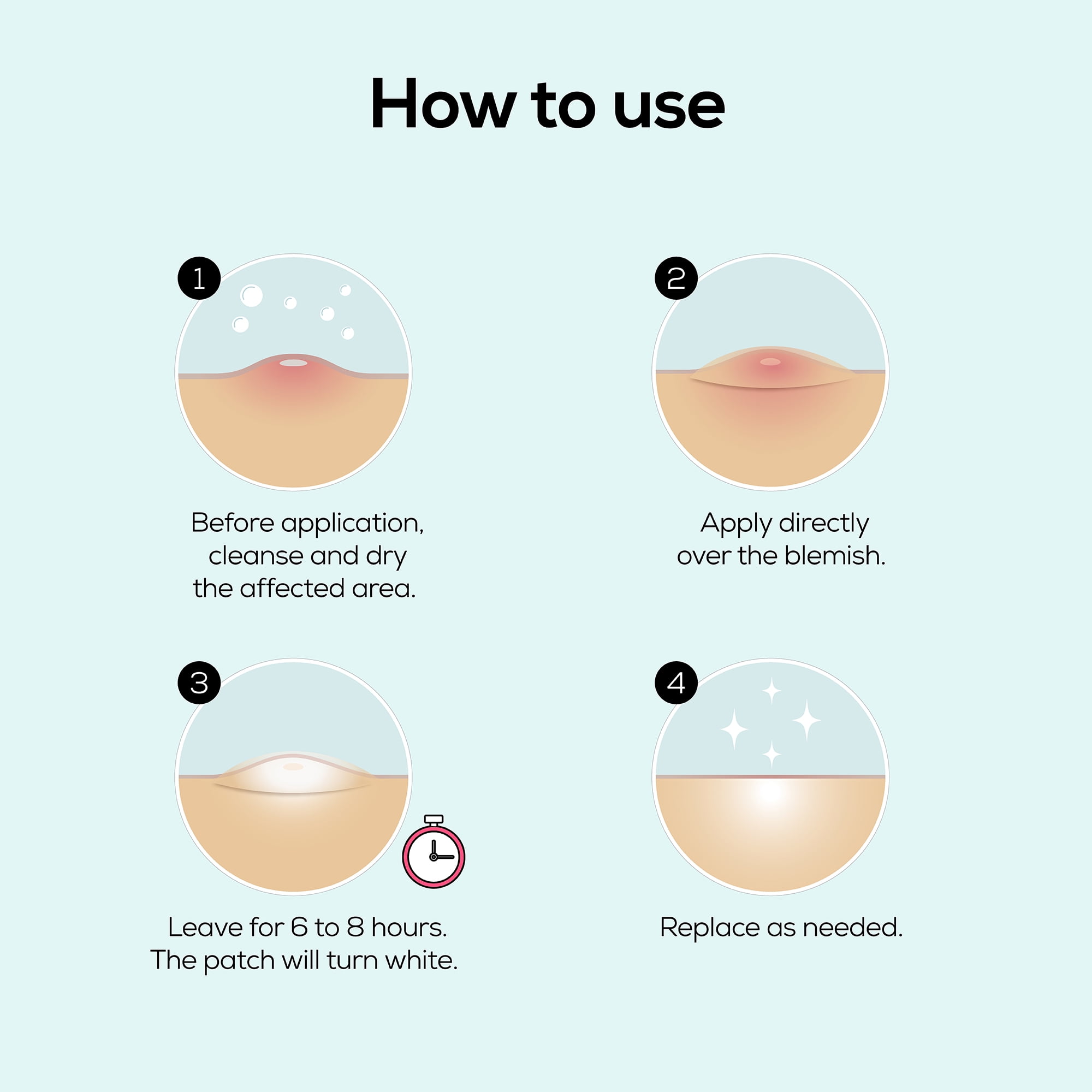 How to use

1

Before application, cleanse and dry the affected area.

2

Apply directly over the blemish.

3

Leave for 6 to 8 hours. The patch will turn white.

4

Replace as needed.