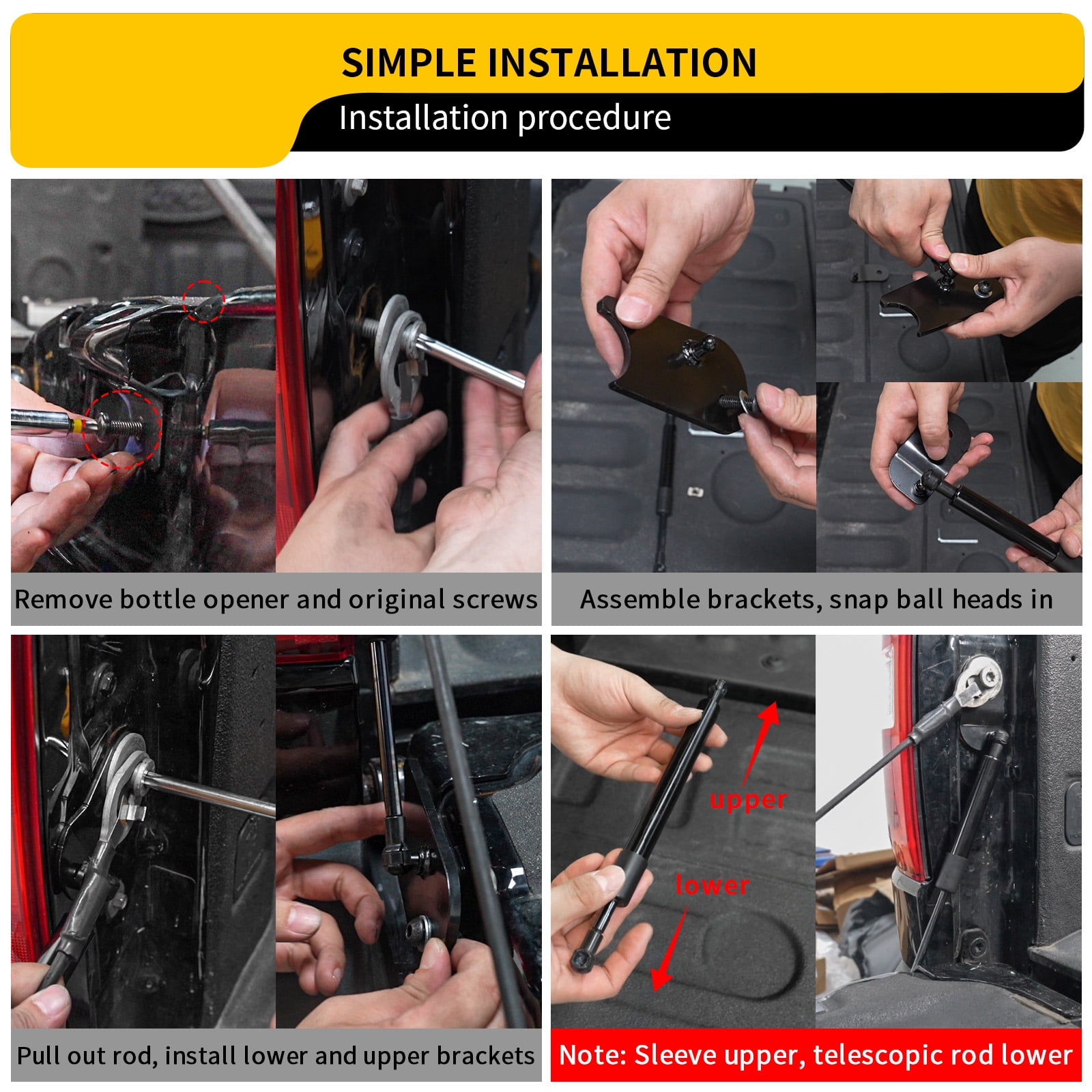 SIMPLE INSTALLATION
Installation procedure

Remove bottle opener and original screws

Assemble brackets, snap ball heads in

Pull out rod, install lower and upper brackets

upper
lower

Note: Sleeve upper, telescopic rod lower