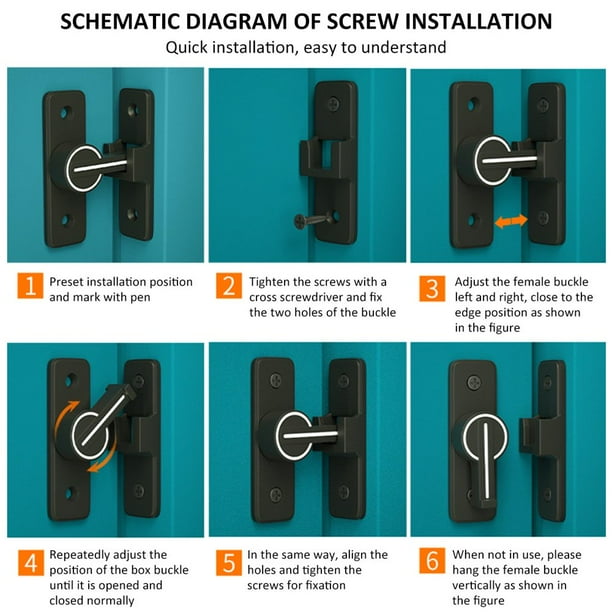 SCHEMATIC DIAGRAM OF SCREW INSTALLATION
Quick installation, easy to understand

1 Preset installation position and mark with pen

2 Tighten the screws with a cross screwdriver and fix the two holes of the buckle

3 Adjust the female buckle left and right, close to the edge position as shown in the figure

4 Repeatedly adjust the position of the box buckle until it is opened and closed normally

5 In the same way, align the holes and tighten the screws for fixation

6 When not in use, please hang the female buckle vertically as shown in the figure