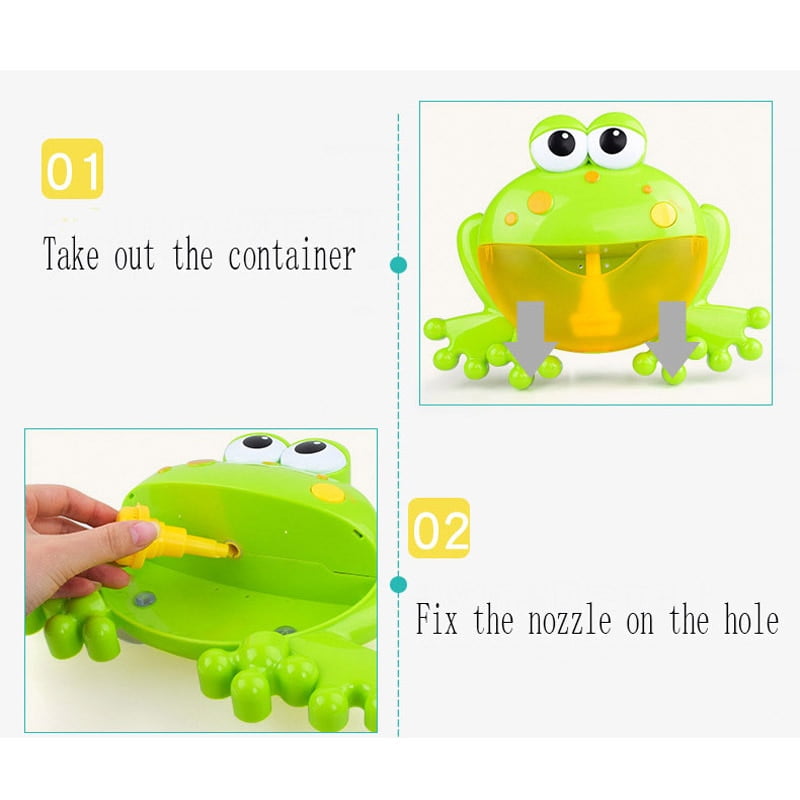 01

Take out the container

02

Fix the nozzle on the hole