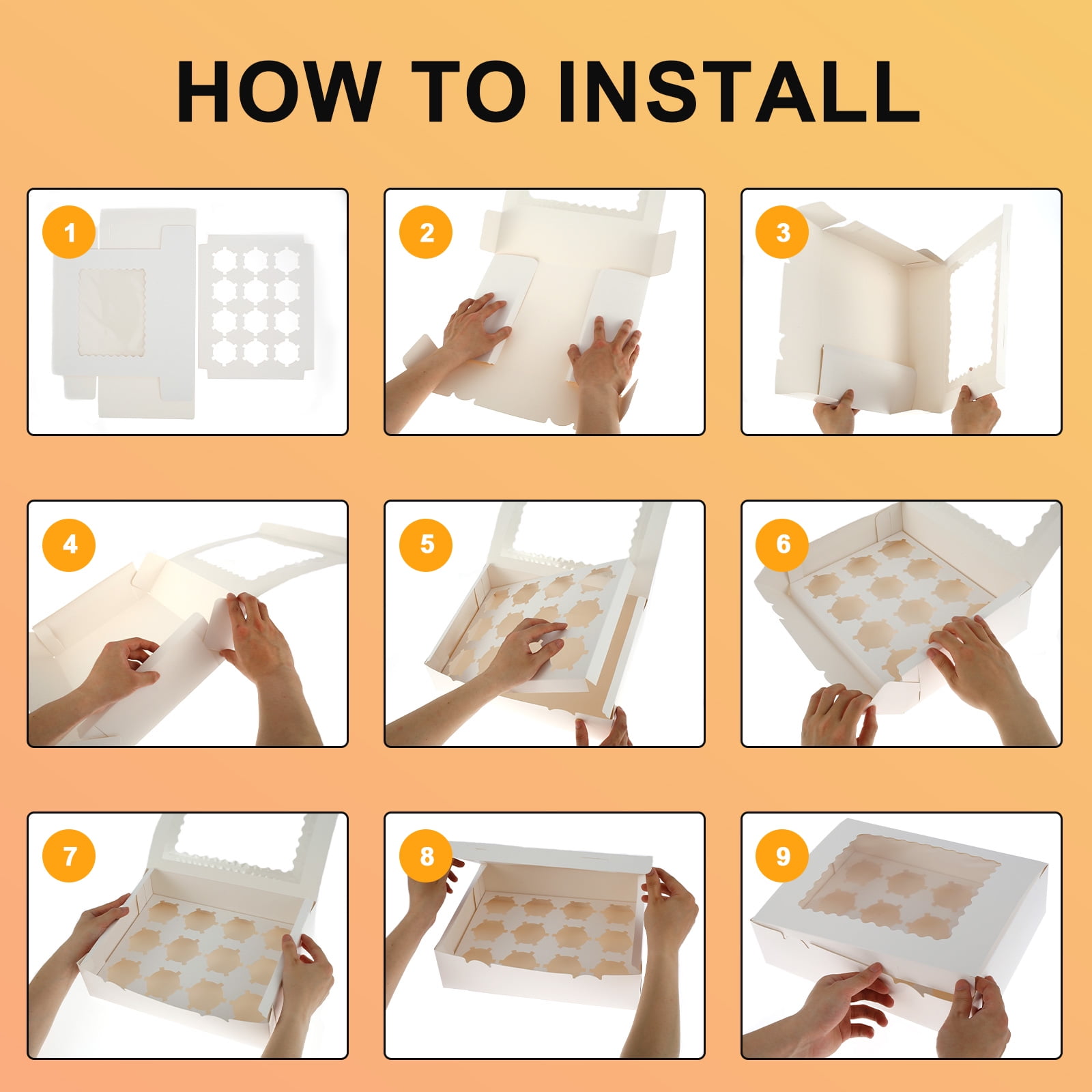 HOW TO INSTALL

1

2

3

4

5

6

7

8

9