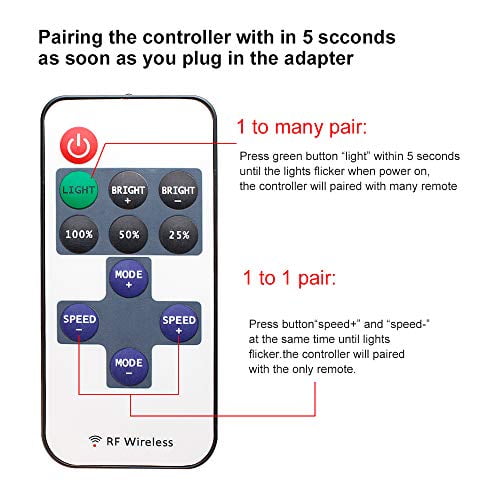 Pairing the controller with in 5 scconds as soon as you plug in the adapter

LIGHT

BRIGHT +

BRIGHT −

100%

50%

25%

MODE +

SPEED −

SPEED +

MODE −

RF Wireless

1 to many pair:

Press green button "light" within 5 seconds until the lights flicker when power on, the controller will paired with many remote

1 to 1 pair:

Press button"speed+" and "speed-" at the same time until lights flicker.the controller will paired with the only remote.