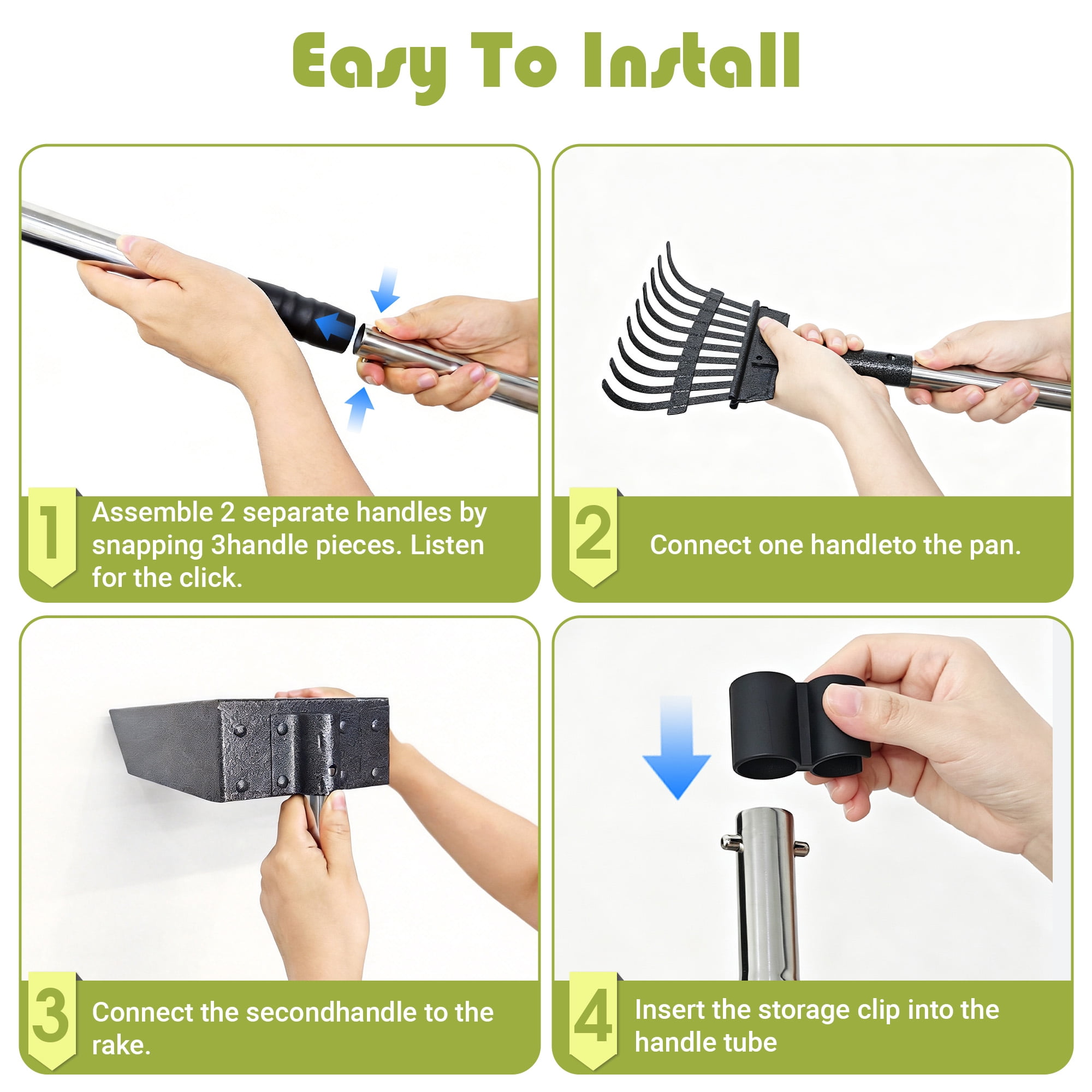 Easy To Install

1 Assemble 2 separate handles by snapping 3handle pieces. Listen for the click.

2 Connect one handleto the pan.

3 Connect the secondhandle to the rake.

4 Insert the storage clip into the handle tube