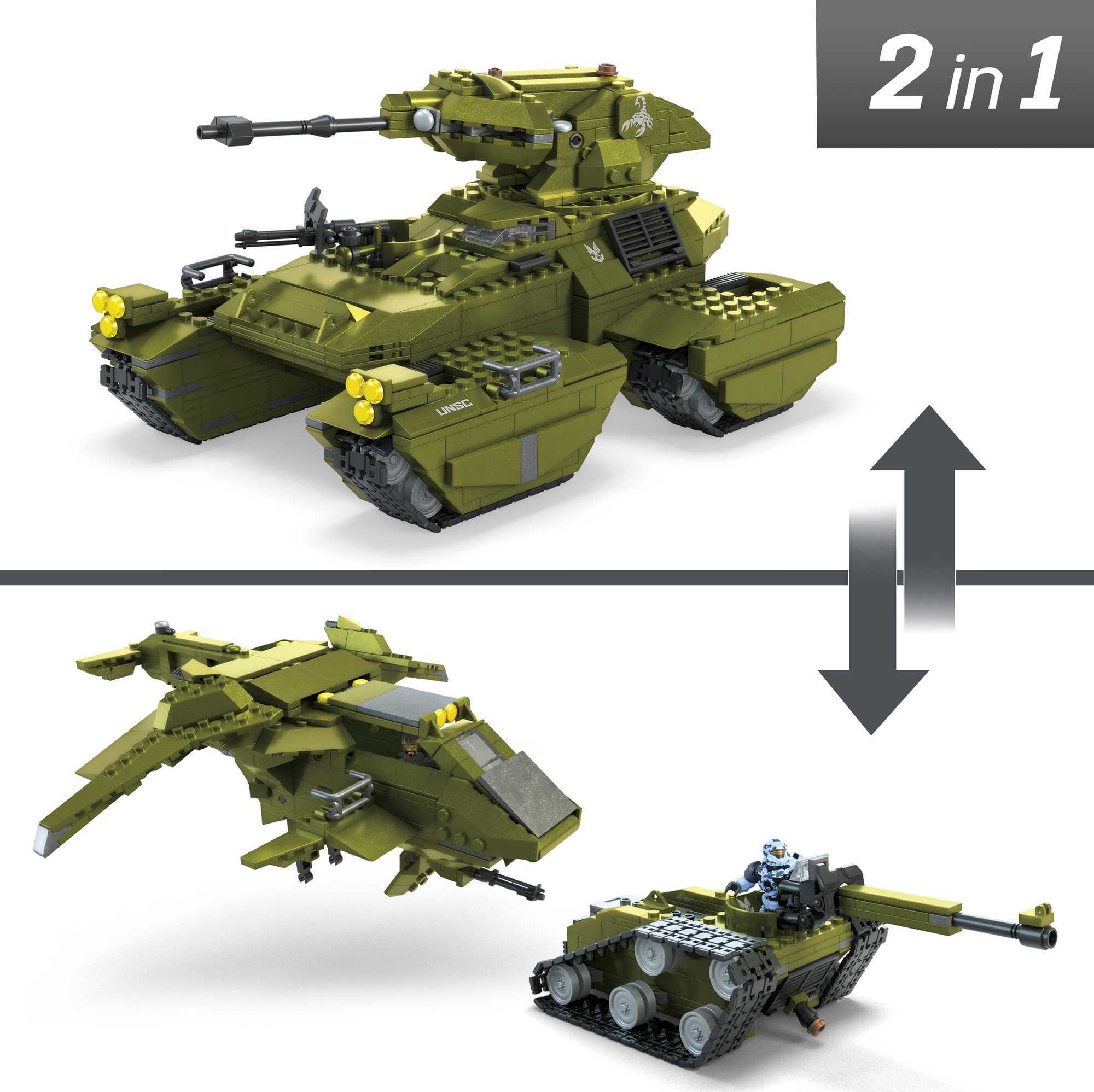 2 in 1

UNSC