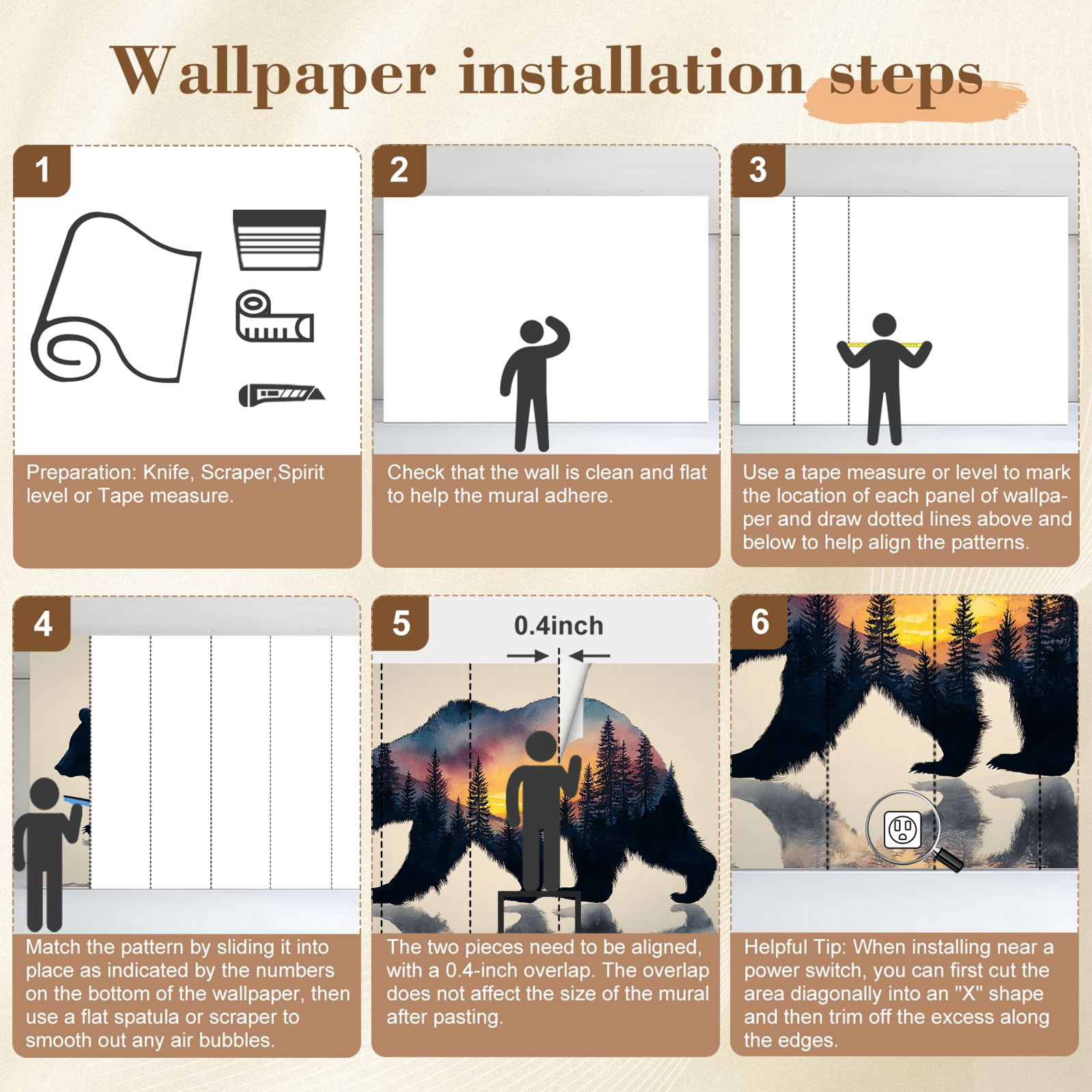 Wallpaper installation steps

1

Preparation: Knife, Scraper,Spirit level or Tape measure.

2

Check that the wall is clean and flat to help the mural adhere.

3

Use a tape measure or level to mark the location of each panel of wallpaper and draw dotted lines above and below to help align the patterns.

4

Match the pattern by sliding it into place as indicated by the numbers on the bottom of the wallpaper, then use a flat spatula or scraper to smooth out any air bubbles.

5

0.4inch

The two pieces need to be aligned, with a 0.4-inch overlap. The overlap does not affect the size of the mural after pasting.

6

Helpful Tip: When installing near a power switch, you can first cut the area diagonally into an "X" shape and then trim off the excess along the edges.