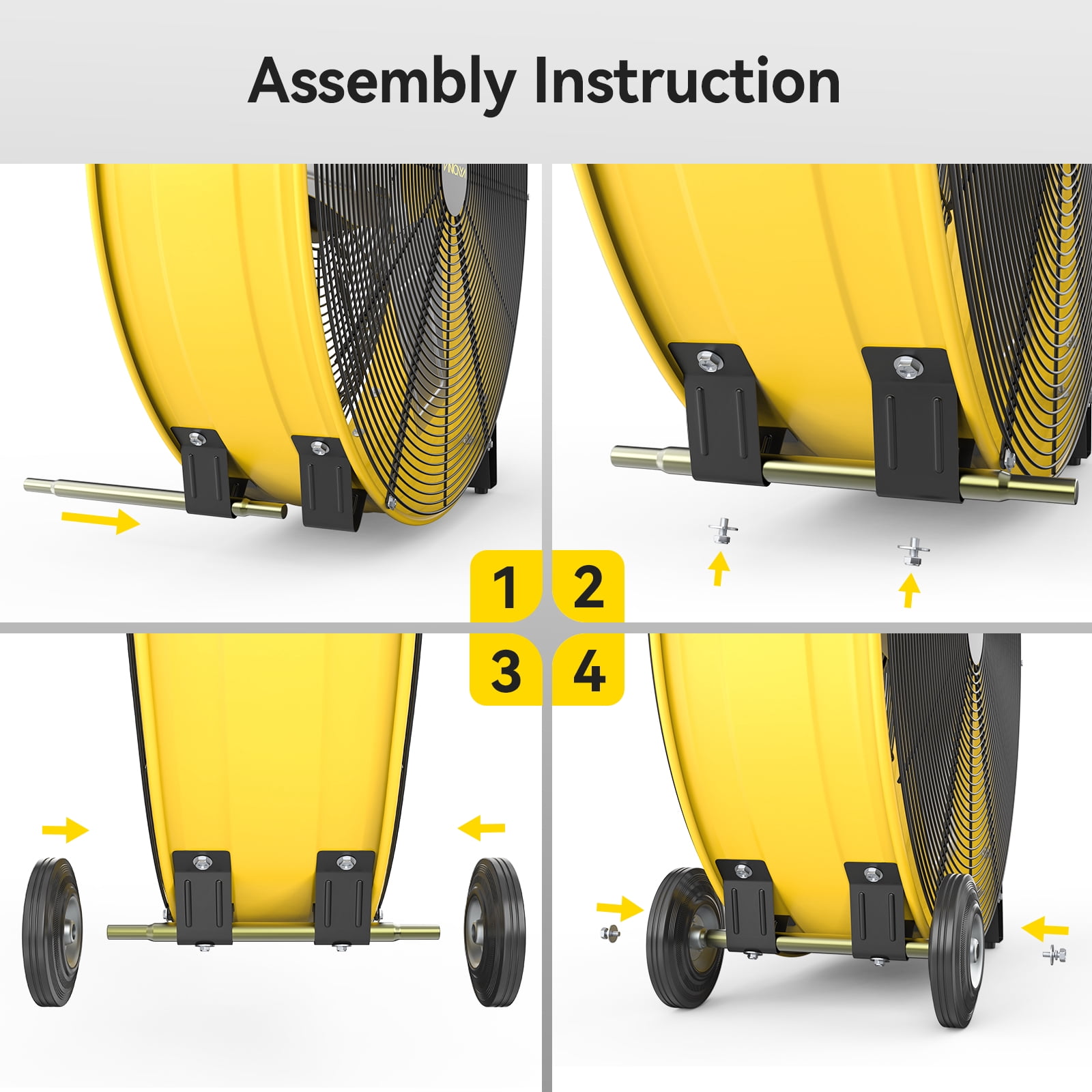 Assembly Instruction

1 2
3 4