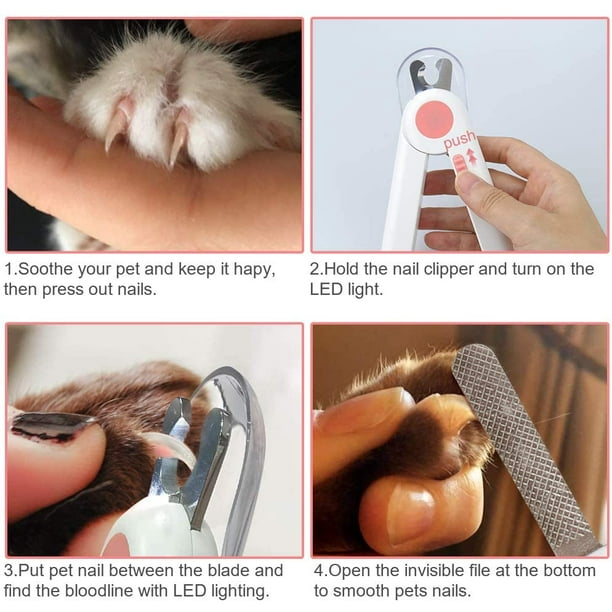 push

1.Soothe your pet and keep it hapy, then press out nails.

2.Hold the nail clipper and turn on the LED light.

3.Put pet nail between the blade and find the bloodline with LED lighting.

4.Open the invisible file at the bottom to smooth pets nails.