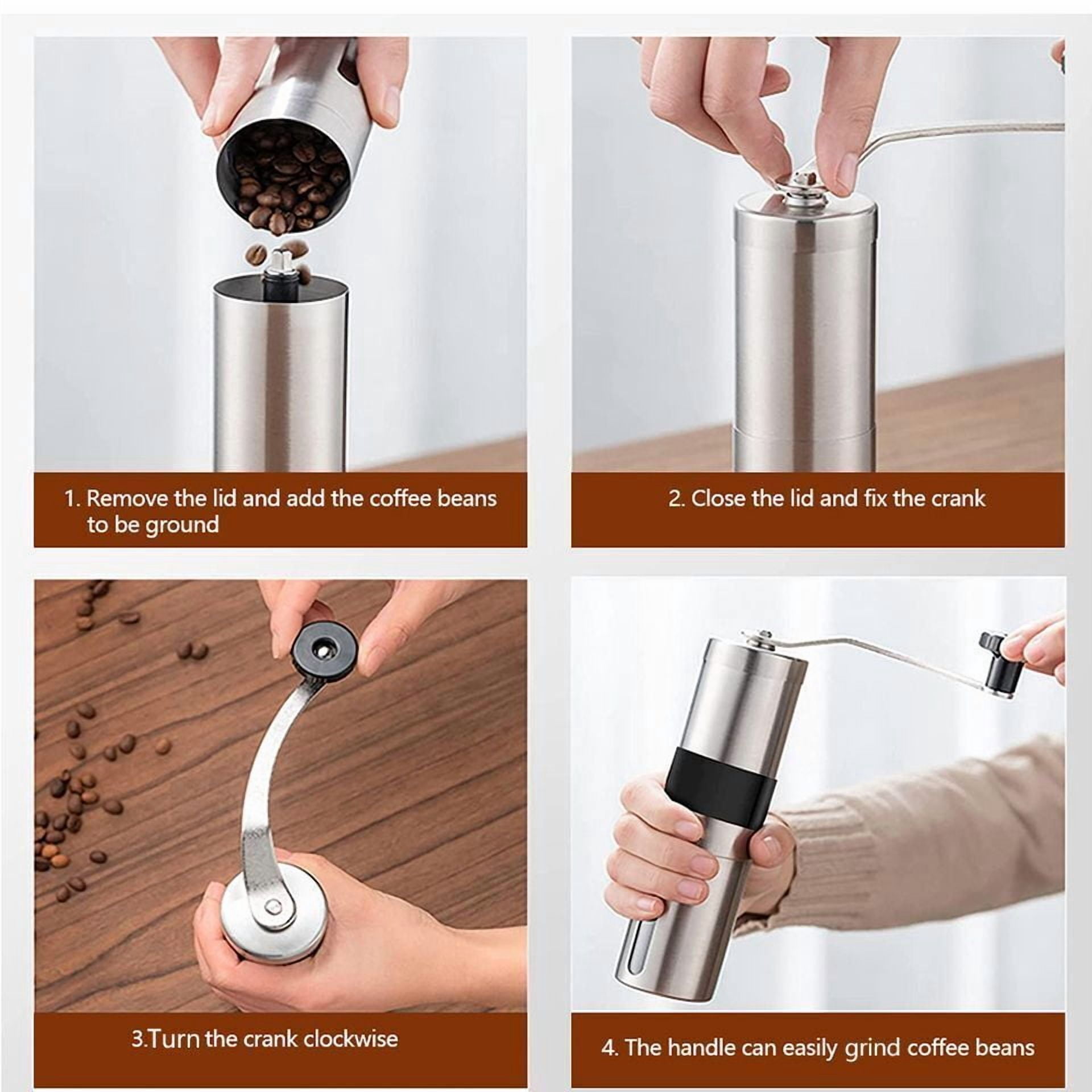 1. Remove the lid and add the coffee beans to be ground

2. Close the lid and fix the crank

3.Turn the crank clockwise

4. The handle can easily grind coffee beans