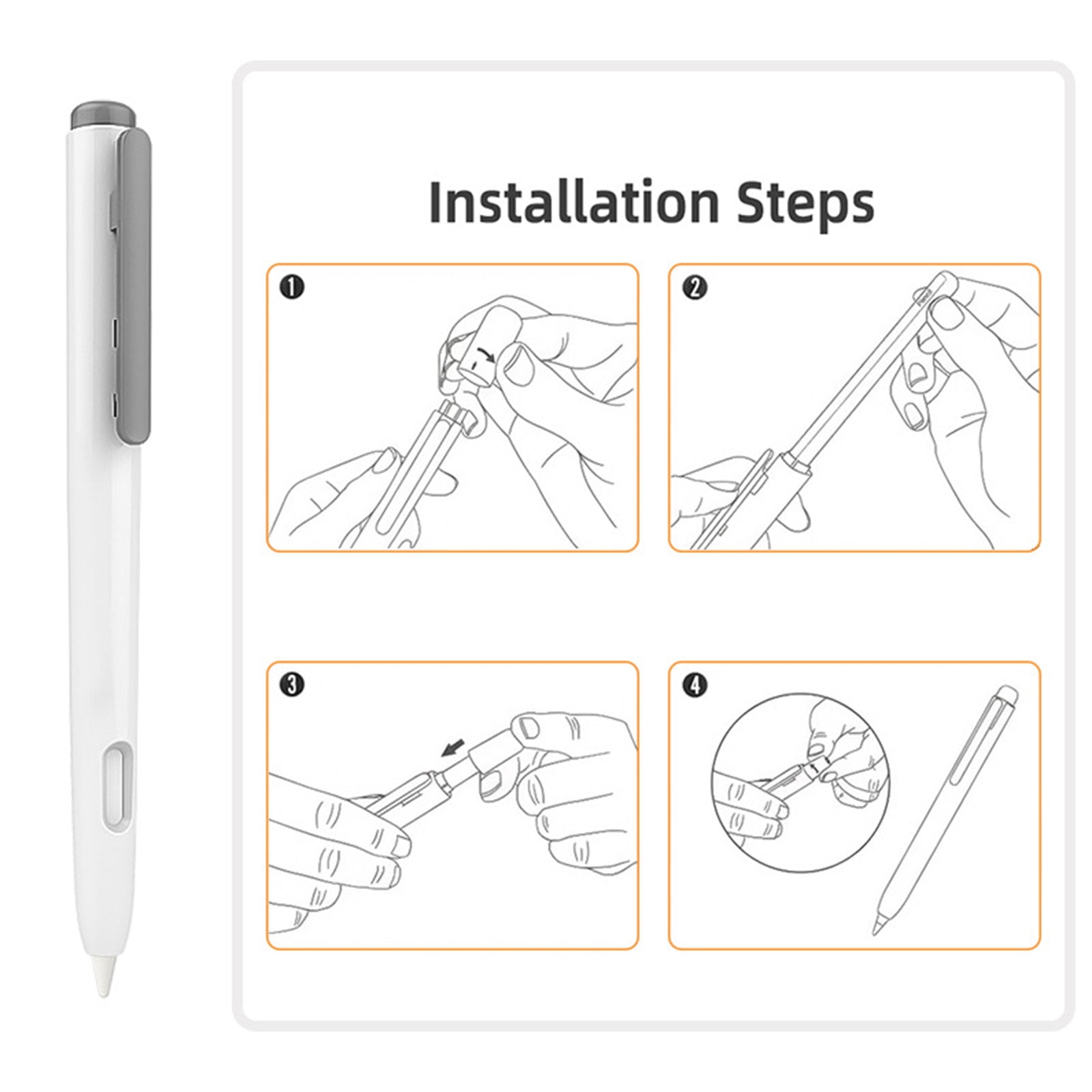 Installation Steps

❶

❷

❸

❹