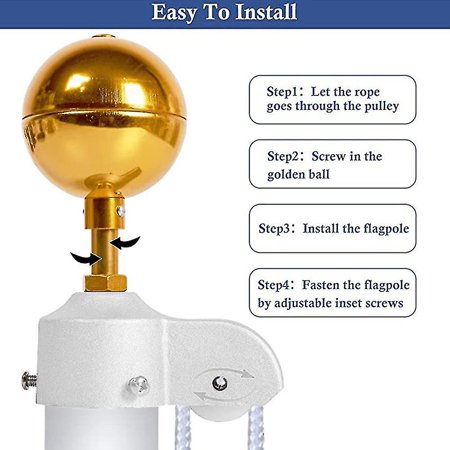 Easy To Install

Step1：Let the rope goes through the pulley

Step2：Screw in the golden ball

Step3：Install the flagpole

Step4：Fasten the flagpole by adjustable inset screws