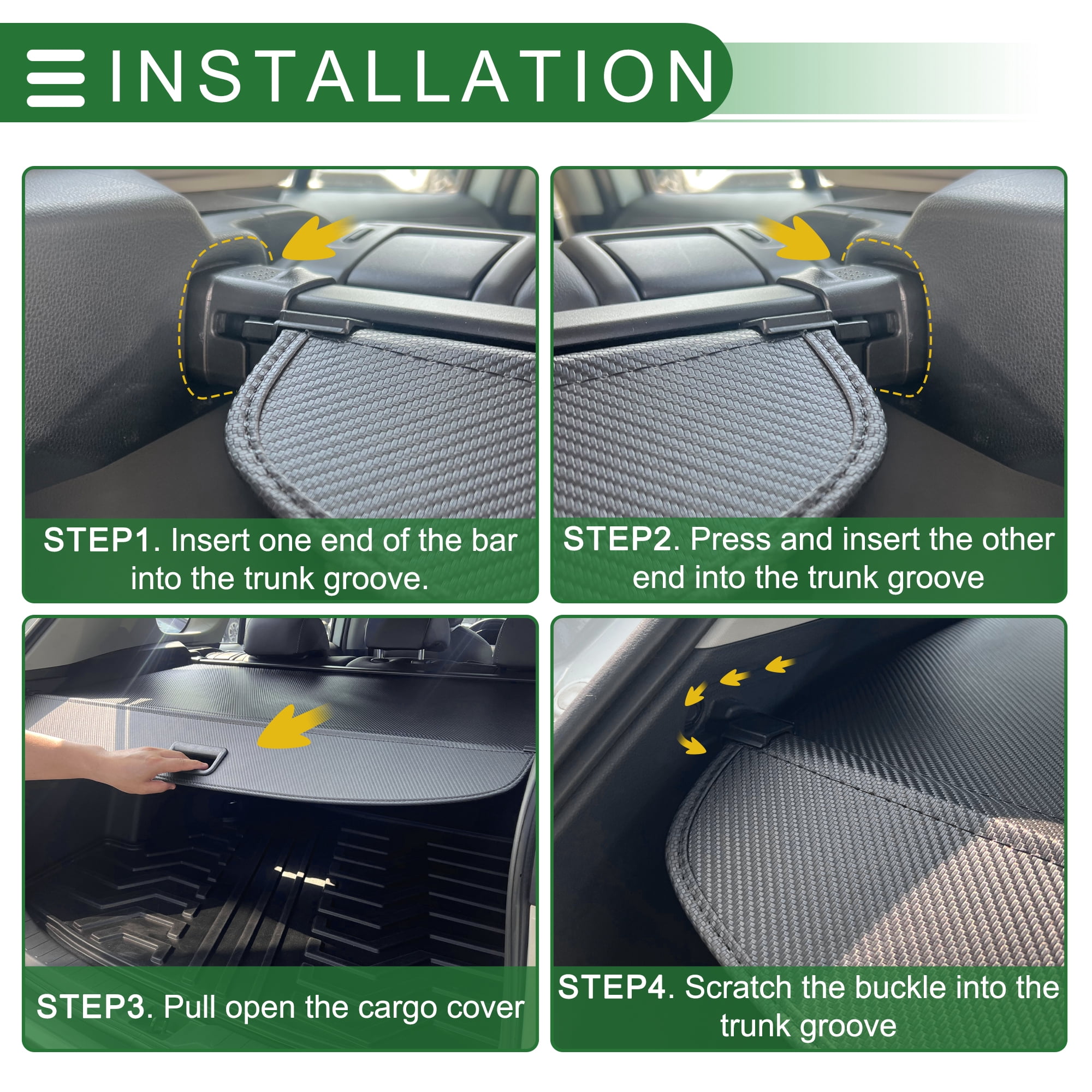 INSTALLATION

STEP1. Insert one end of the bar into the trunk groove.

STEP2. Press and insert the other end into the trunk groove

STEP3. Pull open the cargo cover

STEP4. Scratch the buckle into the trunk groove