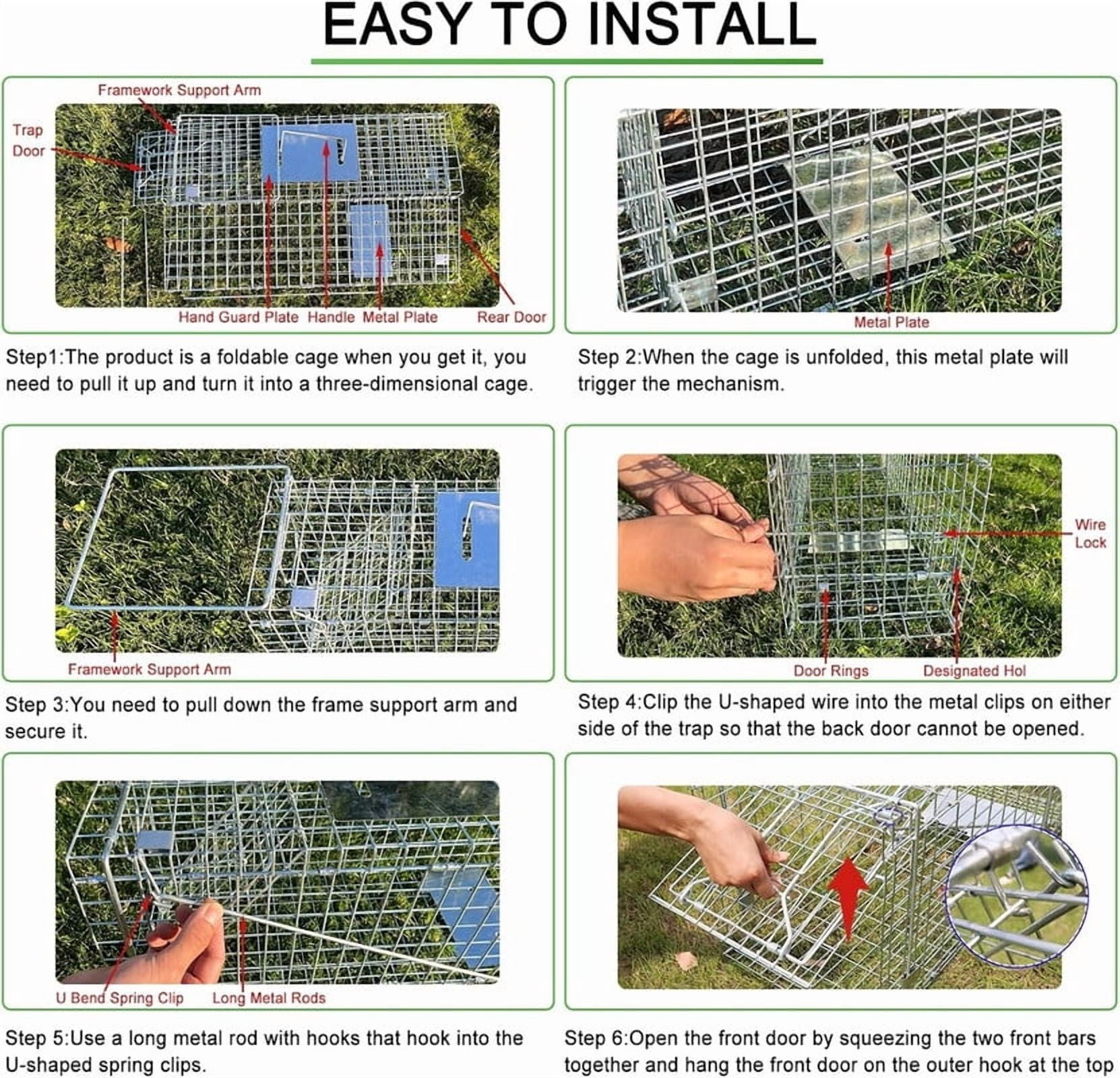 EASY TO INSTALL

Framework Support Arm
Trap Door
Hand Guard Plate Handle Metal Plate Rear Door

Step1:The product is a foldable cage when you get it, you need to pull it up and turn it into a three-dimensional cage.

Metal Plate

Step 2:When the cage is unfolded, this metal plate will trigger the mechanism.

Framework Support Arm

Step 3:You need to pull down the frame support arm and secure it.

Wire Lock
Door Rings Designated Hol

Step 4:Clip the U-shaped wire into the metal clips on either side of the trap so that the back door cannot be opened.

U Bend Spring Clip Long Metal Rods

Step 5:Use a long metal rod with hooks that hook into the U-shaped spring clips.

Step 6:Open the front door by squeezing the two front bars together and hang the front door on the outer hook at the top