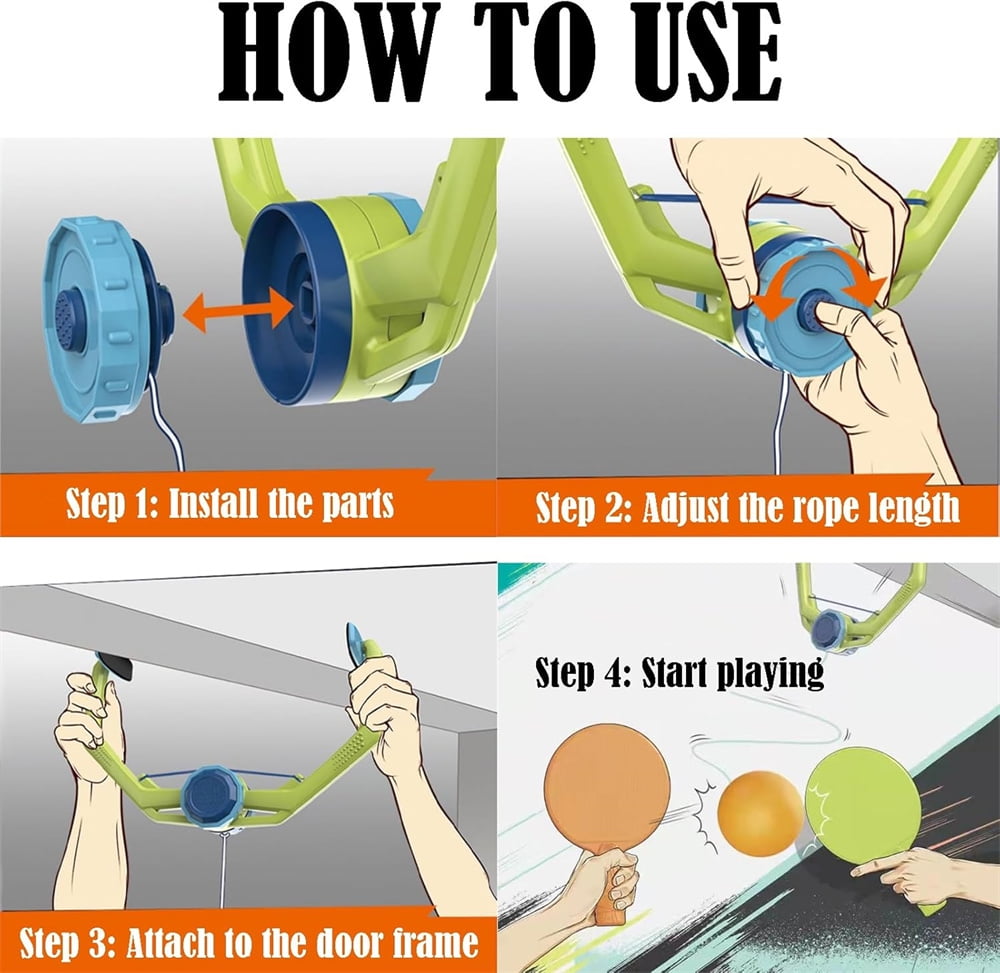 HOW TO USE

Step 1: Install the parts

Step 2: Adjust the rope length

Step 3: Attach to the door frame

Step 4: Start playing