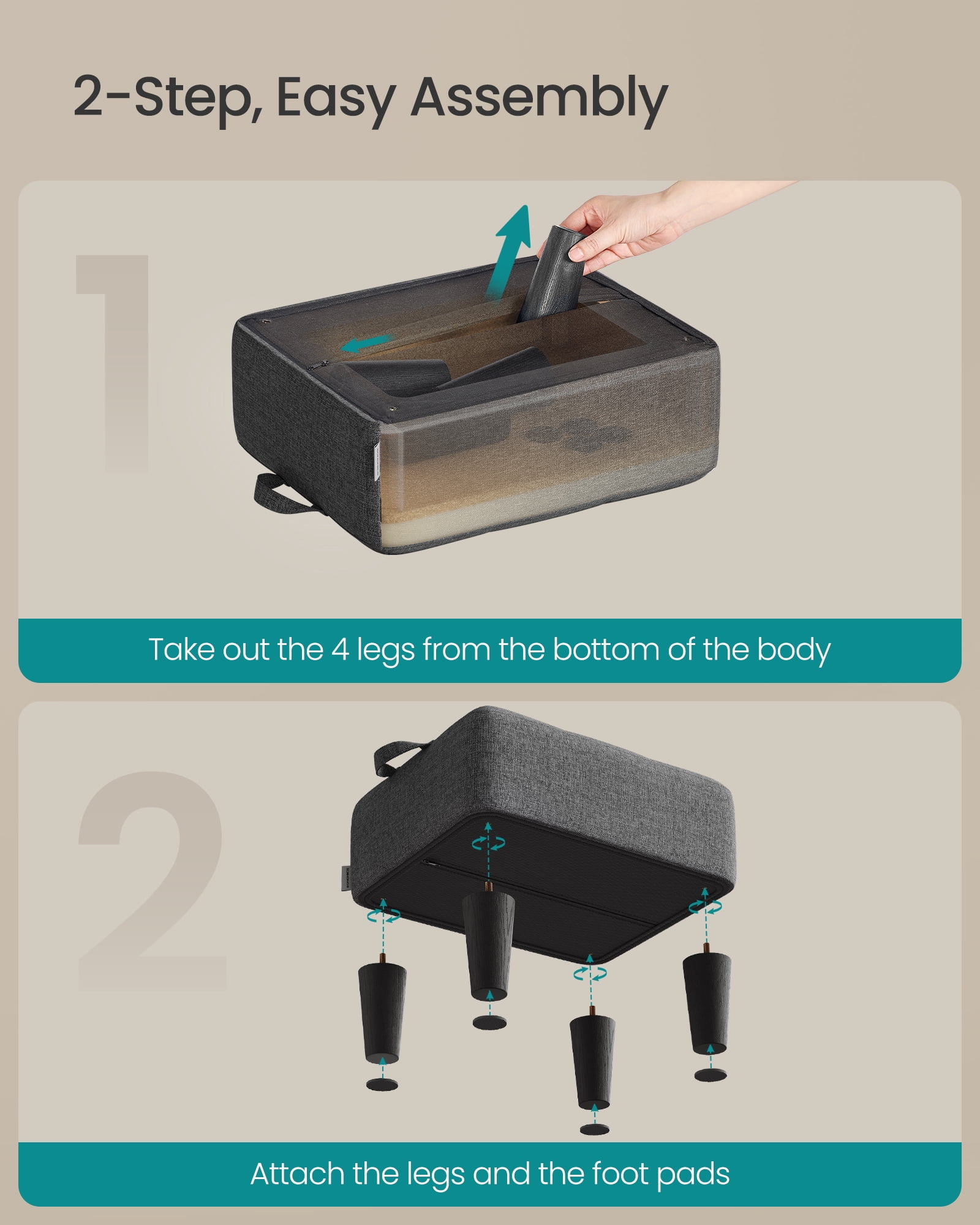 2-Step, Easy Assembly

1

Take out the 4 legs from the bottom of the body

2

Attach the legs and the foot pads