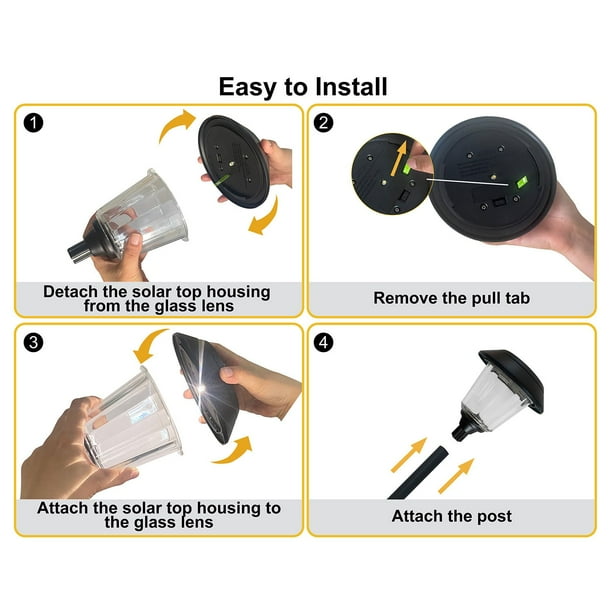 Easy to Install

1
Detach the solar top housing from the glass lens

2
Remove the pull tab

3
Attach the solar top housing to the glass lens

4
Attach the post