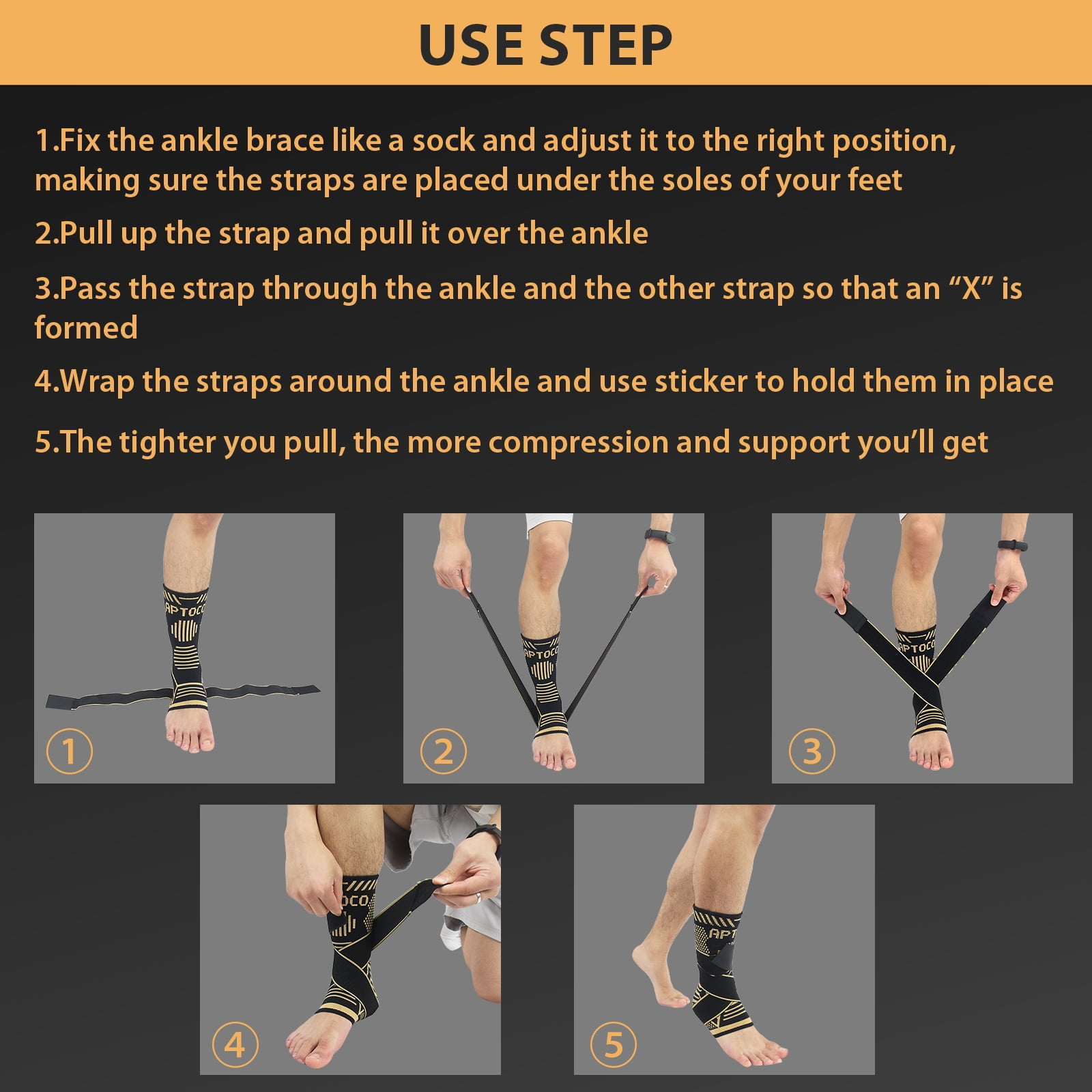 USE STEP

1.Fix the ankle brace like a sock and adjust it to the right position, making sure the straps are placed under the soles of your feet

2.Pull up the strap and pull it over the ankle

3.Pass the strap through the ankle and the other strap so that an “X” is formed

4.Wrap the straps around the ankle and use sticker to hold them in place

5.The tighter you pull, the more compression and support you’ll get

APTOCO
1

APTOCO
2

APTOCO
3

OCO
4

APT
5