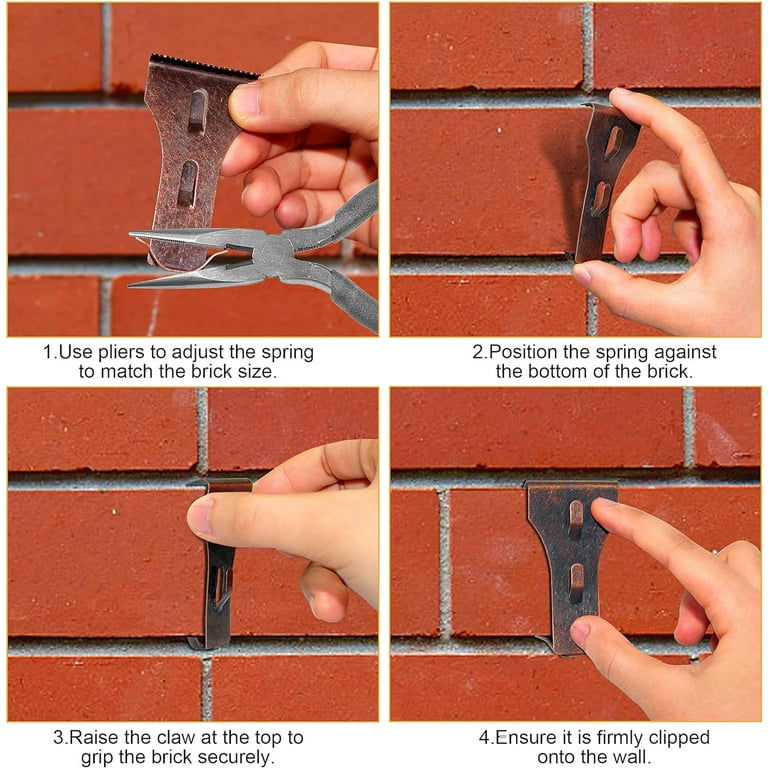 1.Use pliers to adjust the spring to match the brick size.

2.Position the spring against the bottom of the brick.

3.Raise the claw at the top to grip the brick securely.

4.Ensure it is firmly clipped onto the wall.