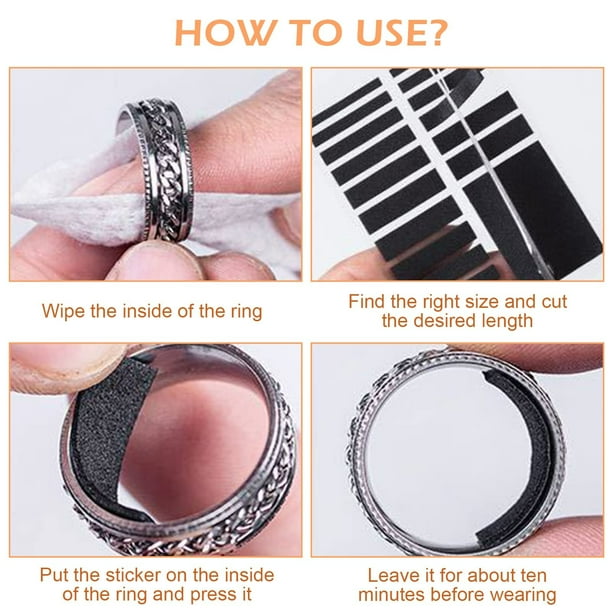 HOW TO USE?

Wipe the inside of the ring

Find the right size and cut the desired length

Put the sticker on the inside of the ring and press it

Leave it for about ten minutes before wearing