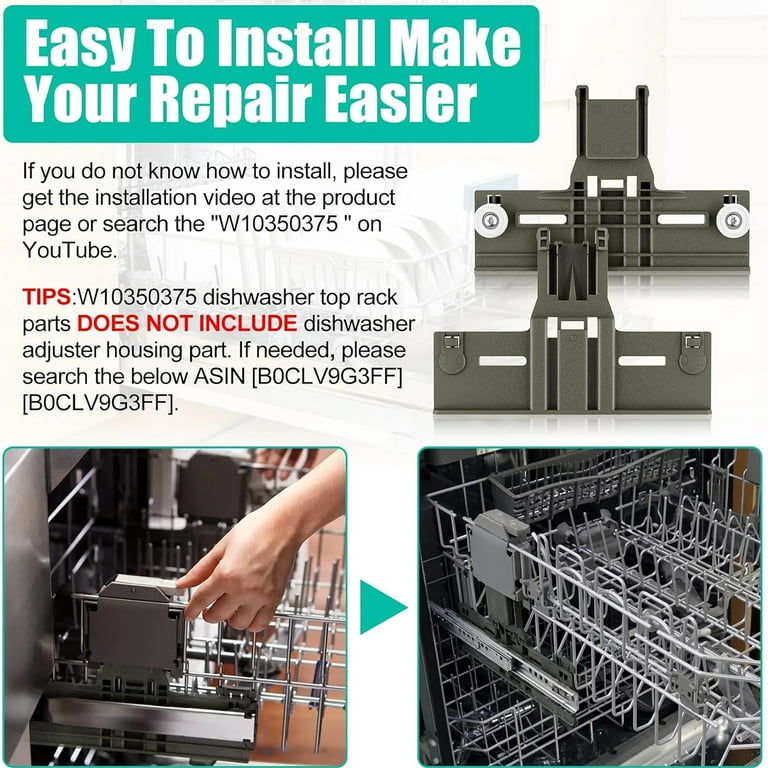 Easy To Install Make Your Repair Easier

If you do not know how to install, please get the installation video at the product page or search the "W10350375 " on YouTube.

TIPS:W10350375 dishwasher top rack parts DOES NOT INCLUDE dishwasher adjuster housing part. If needed, please search the below ASIN [B0CLV9G3FF] [B0CLV9G3FF].