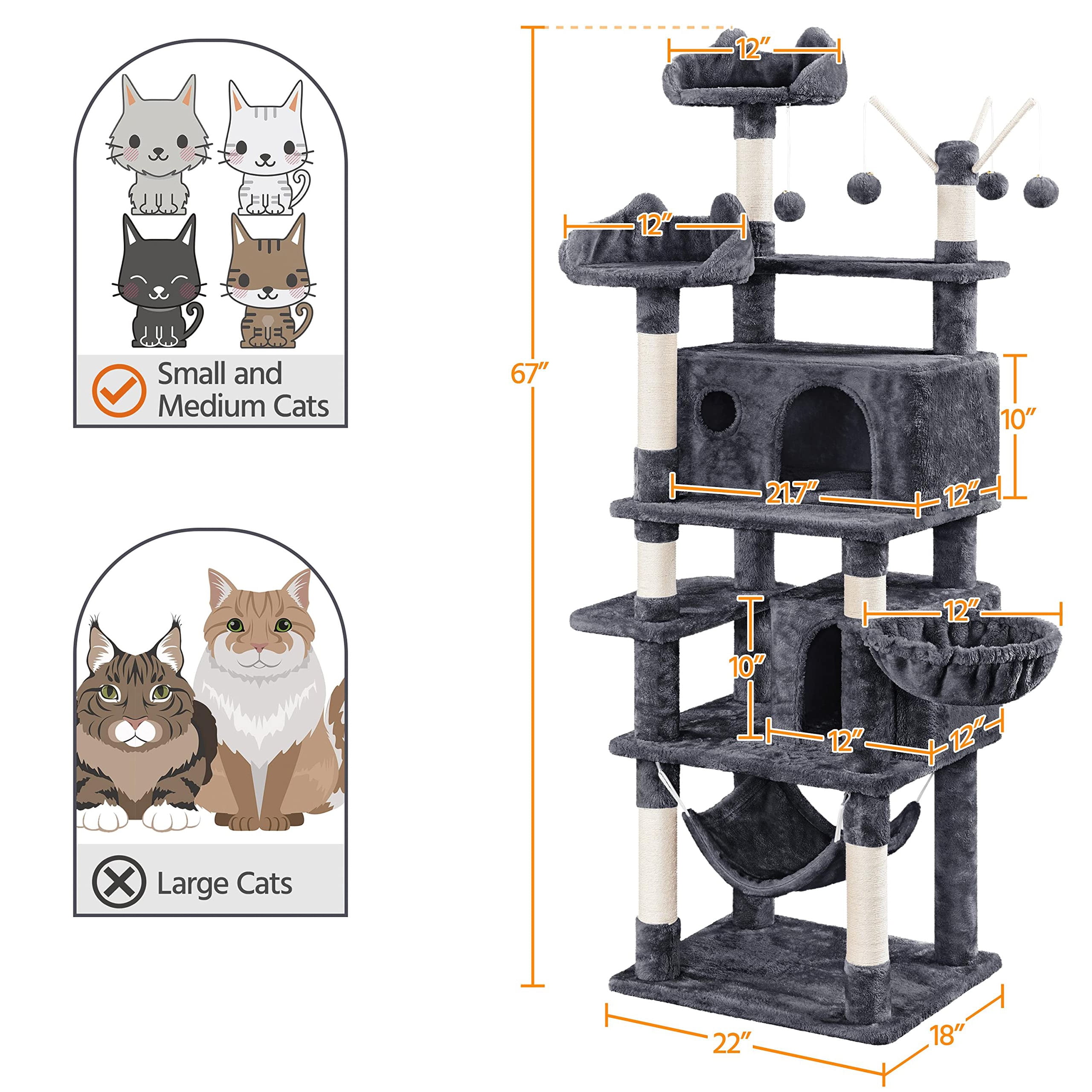 Small and Medium Cats

Large Cats

67″

12″

12″

10″

21.7″

12″

12″

10″

12″

12″

22″

18″