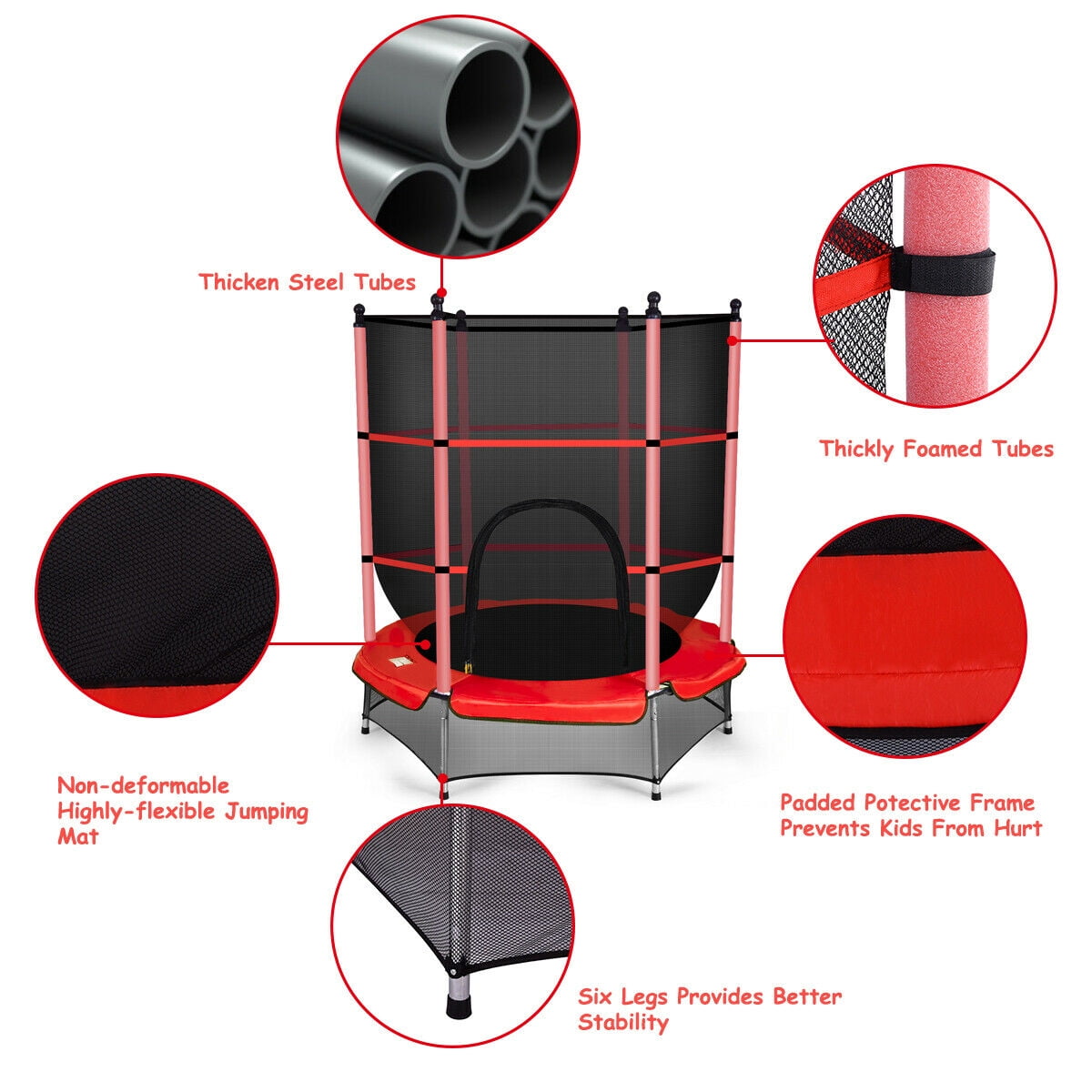 Thicken Steel Tubes

Thickly Foamed Tubes

Non-deformable Highly-flexible Jumping Mat

Padded Potective Frame Prevents Kids From Hurt

Six Legs Provides Better Stability