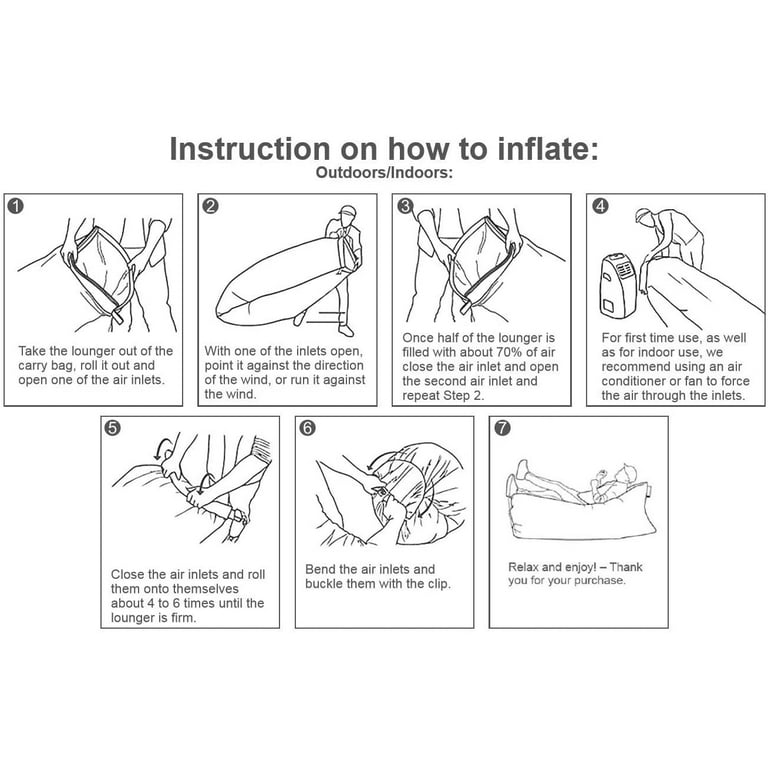 Instruction on how to inflate:
Outdoors/Indoors:

1
Take the lounger out of the carry bag, roll it out and open one of the air inlets.

2
With one of the inlets open, point it against the direction of the wind, or run it against the wind.

3
Once half of the lounger is filled with about 70% of air close the air inlet and open the second air inlet and repeat Step 2.

4
For first time use, as well as for indoor use, we recommend using an air conditioner or fan to force the air through the inlets.

5
Close the air inlets and roll them onto themselves about 4 to 6 times until the lounger is firm.

6
Bend the air inlets and buckle them with the clip.

7
Relax and enjoy! – Thank you for your purchase.