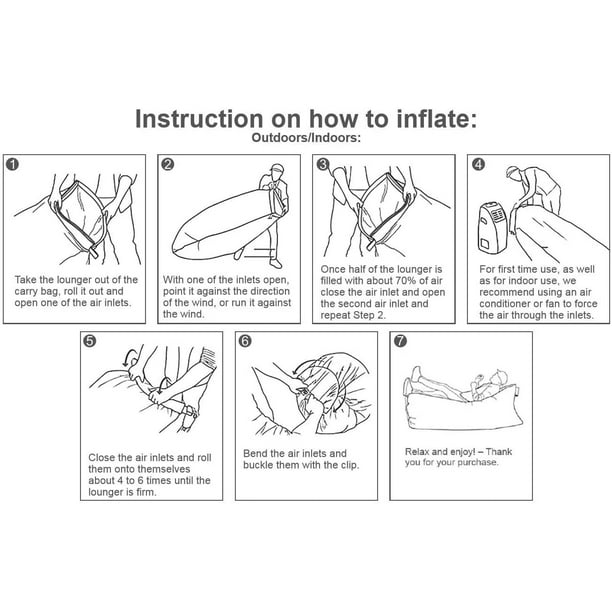 Instruction on how to inflate:
Outdoors/Indoors:

1
Take the lounger out of the carry bag, roll it out and open one of the air inlets.

2
With one of the inlets open, point it against the direction of the wind, or run it against the wind.

3
Once half of the lounger is filled with about 70% of air close the air inlet and open the second air inlet and repeat Step 2.

4
For first time use, as well as for indoor use, we recommend using an air conditioner or fan to force the air through the inlets.

5
Close the air inlets and roll them onto themselves about 4 to 6 times until the lounger is firm.

6
Bend the air inlets and buckle them with the clip.

7
Relax and enjoy! – Thank you for your purchase.