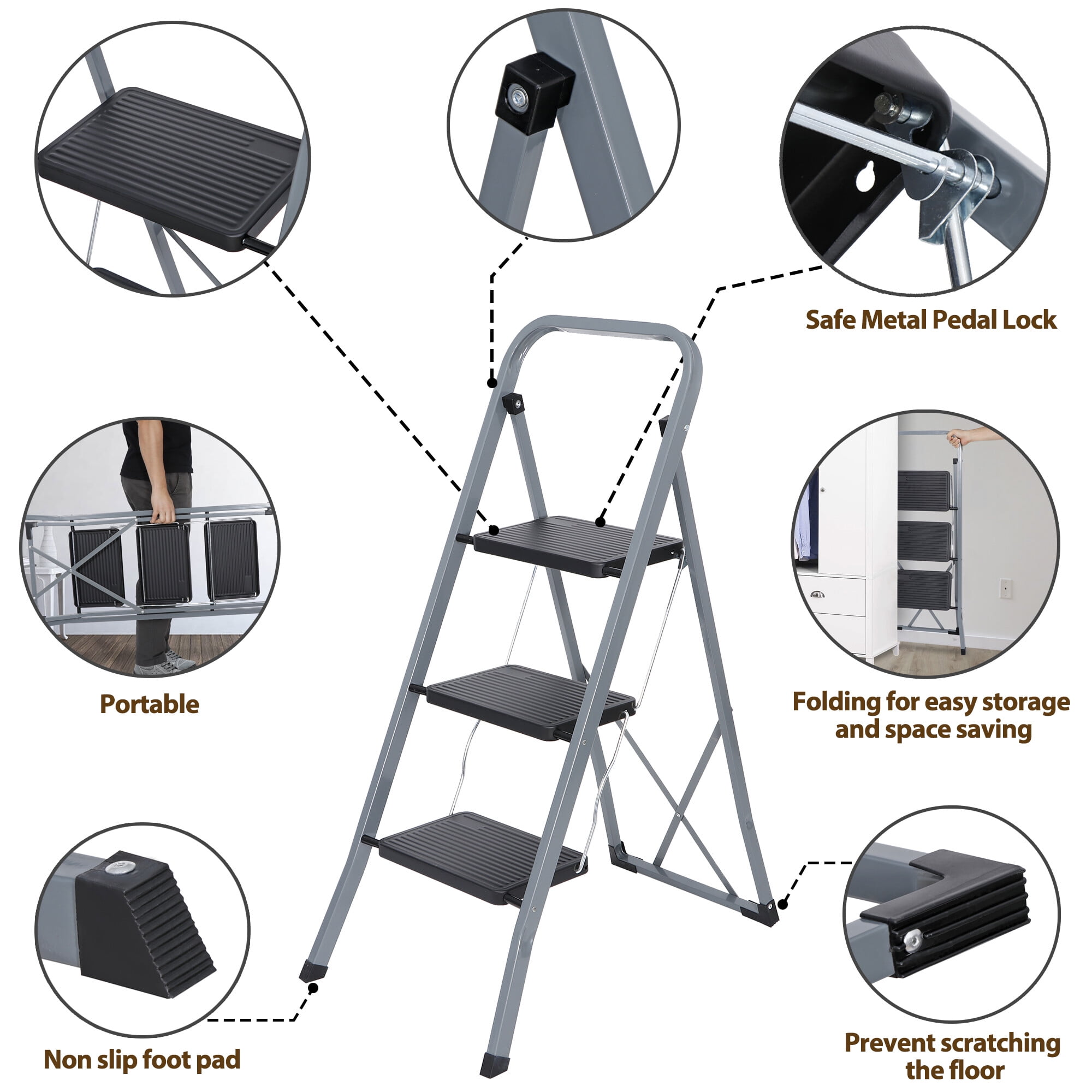 Safe Metal Pedal Lock

Portable

Folding for easy storage and space saving

Non slip foot pad

Prevent scratching the floor