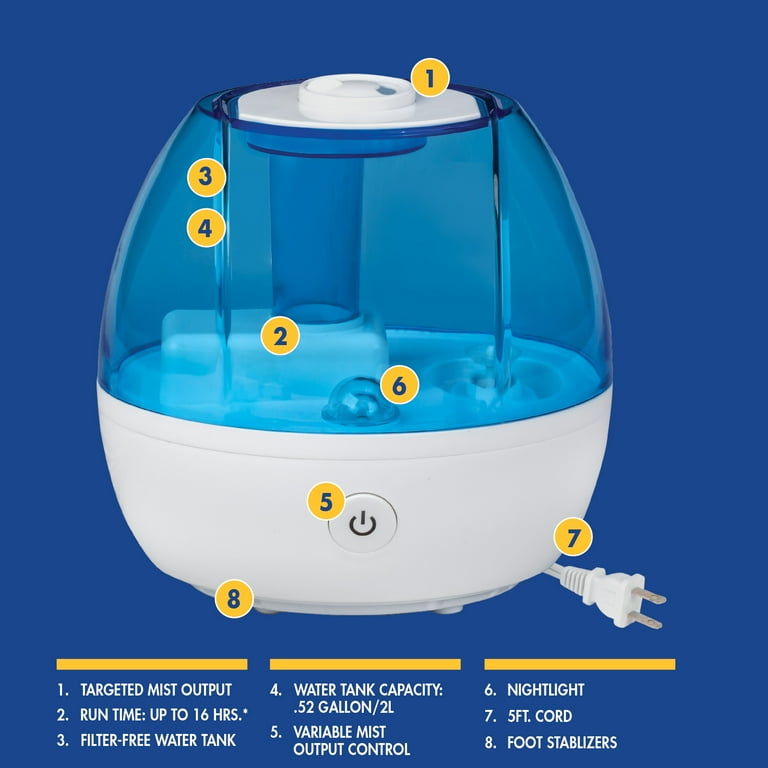 1

3

4

2

6

5

7

8

1. TARGETED MIST OUTPUT
2. RUN TIME: UP TO 16 HRS.*
3. FILTER-FREE WATER TANK

4. WATER TANK CAPACITY: .52 GALLON/2L
5. VARIABLE MIST OUTPUT CONTROL

6. NIGHTLIGHT
7. 5FT. CORD
8. FOOT STABLIZERS