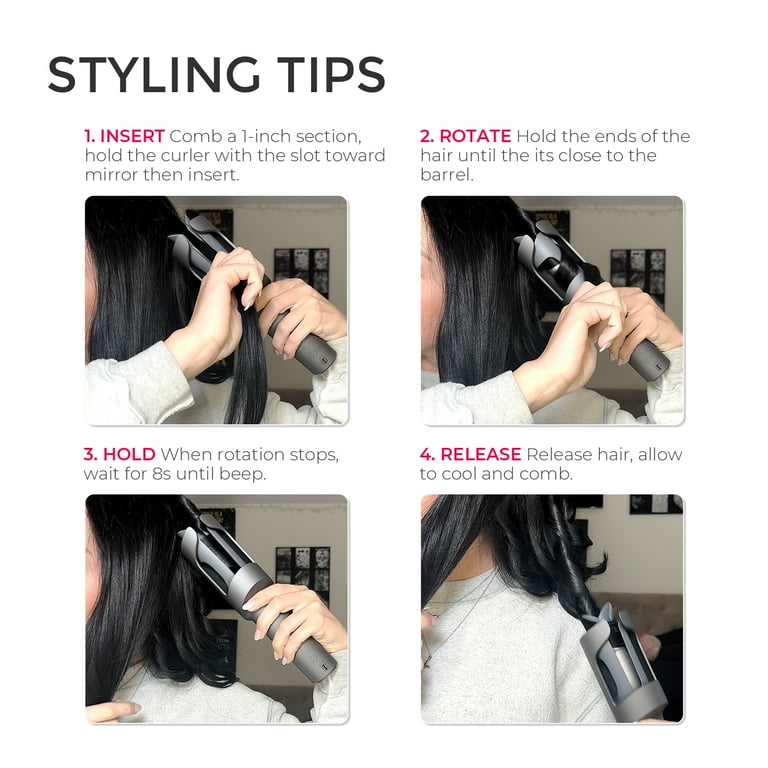 STYLING TIPS

1. INSERT Comb a 1-inch section, hold the curler with the slot toward mirror then insert.

2. ROTATE Hold the ends of the hair until the its close to the barrel.

3. HOLD When rotation stops, wait for 8s until beep.

4. RELEASE Release hair, allow to cool and comb.