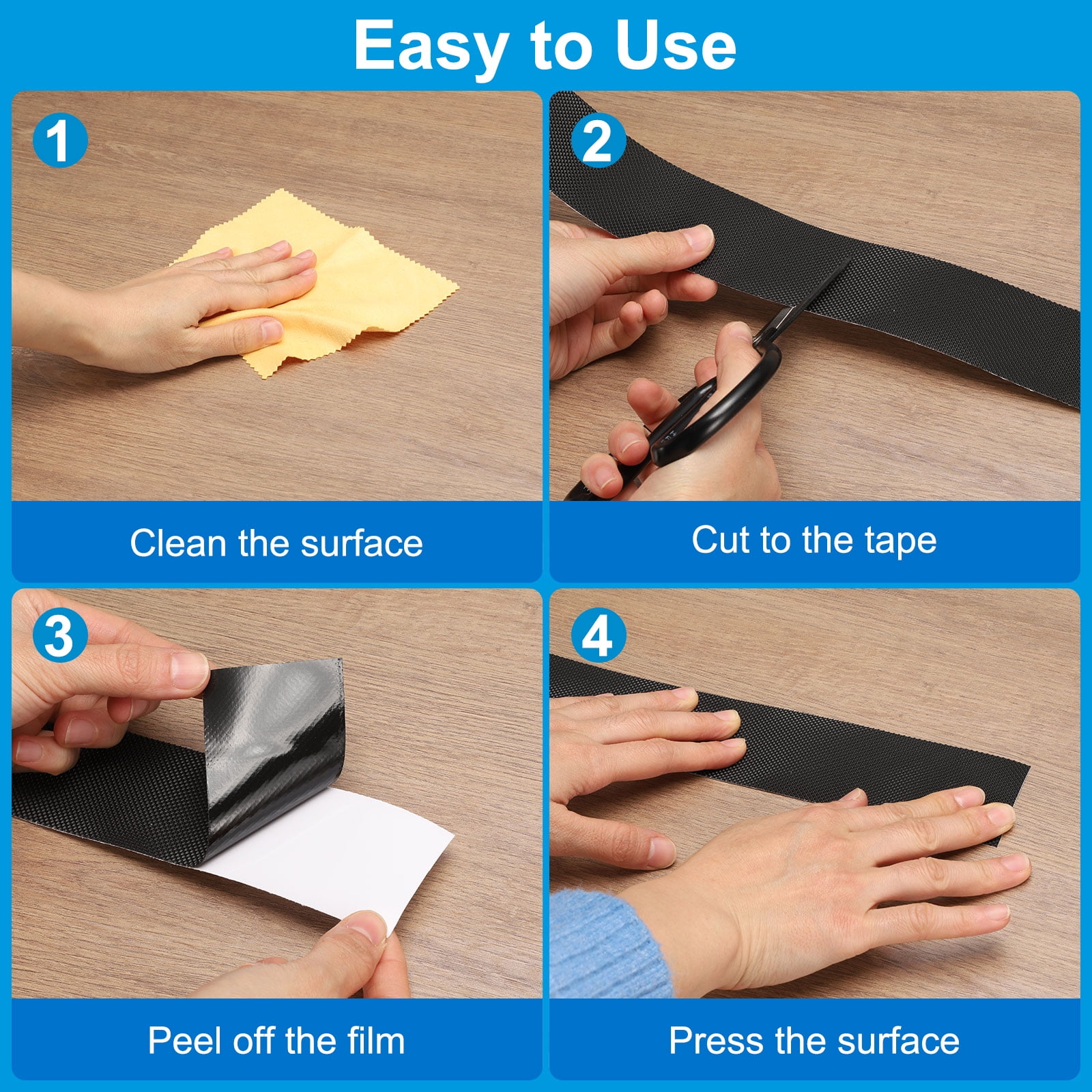 Easy to Use

1

Clean the surface

2

Cut to the tape

3

Peel off the film

4

Press the surface